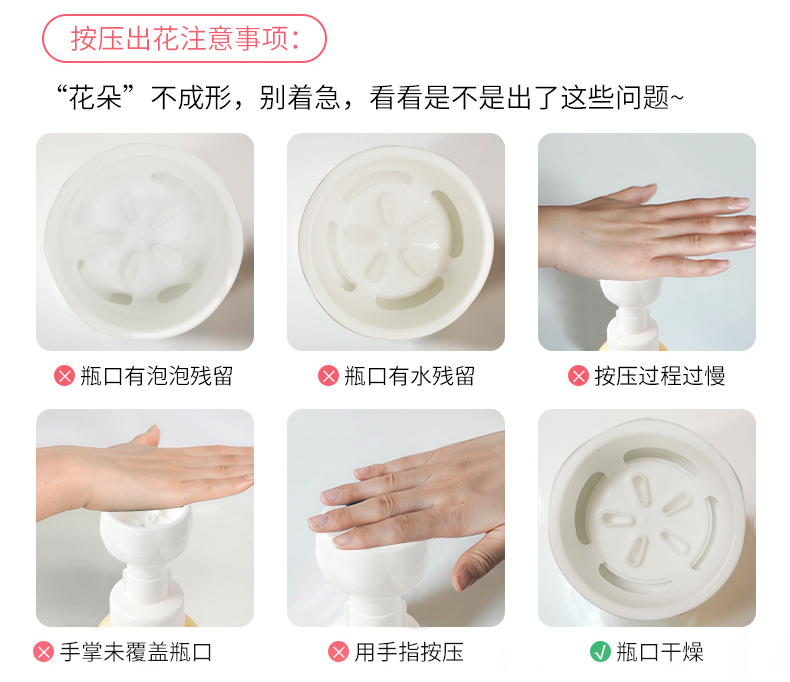 按压出花注意事项:

“花朵”不成形，别着急，看看是不是出了这些问题~

瓶口有泡泡残留

瓶口有水残留

按压过程过慢

手掌未覆盖瓶口

用手指按压

瓶口干燥