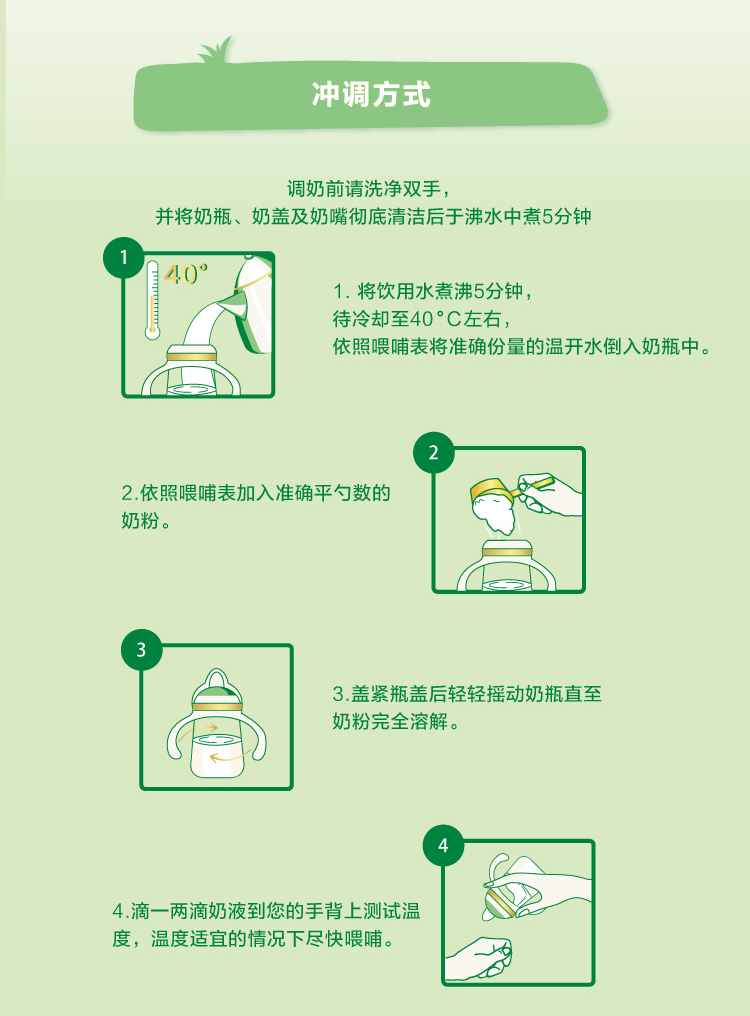 冲调方式

调奶前请洗净双手，
并将奶瓶、奶盖及奶嘴彻底清洁后于沸水中煮5分钟

1

40°

1. 将饮用水煮沸5分钟，
待冷却至40°C左右，
依照喂哺表将准确份量的温开水倒入奶瓶中。

2

2.依照喂哺表加入准确平勺数的奶粉。

3

3.盖紧瓶盖后轻轻摇动奶瓶直至奶粉完全溶解。

4

4.滴一两滴奶液到您的手背上测试温度，温度适宜的情况下尽快喂哺。