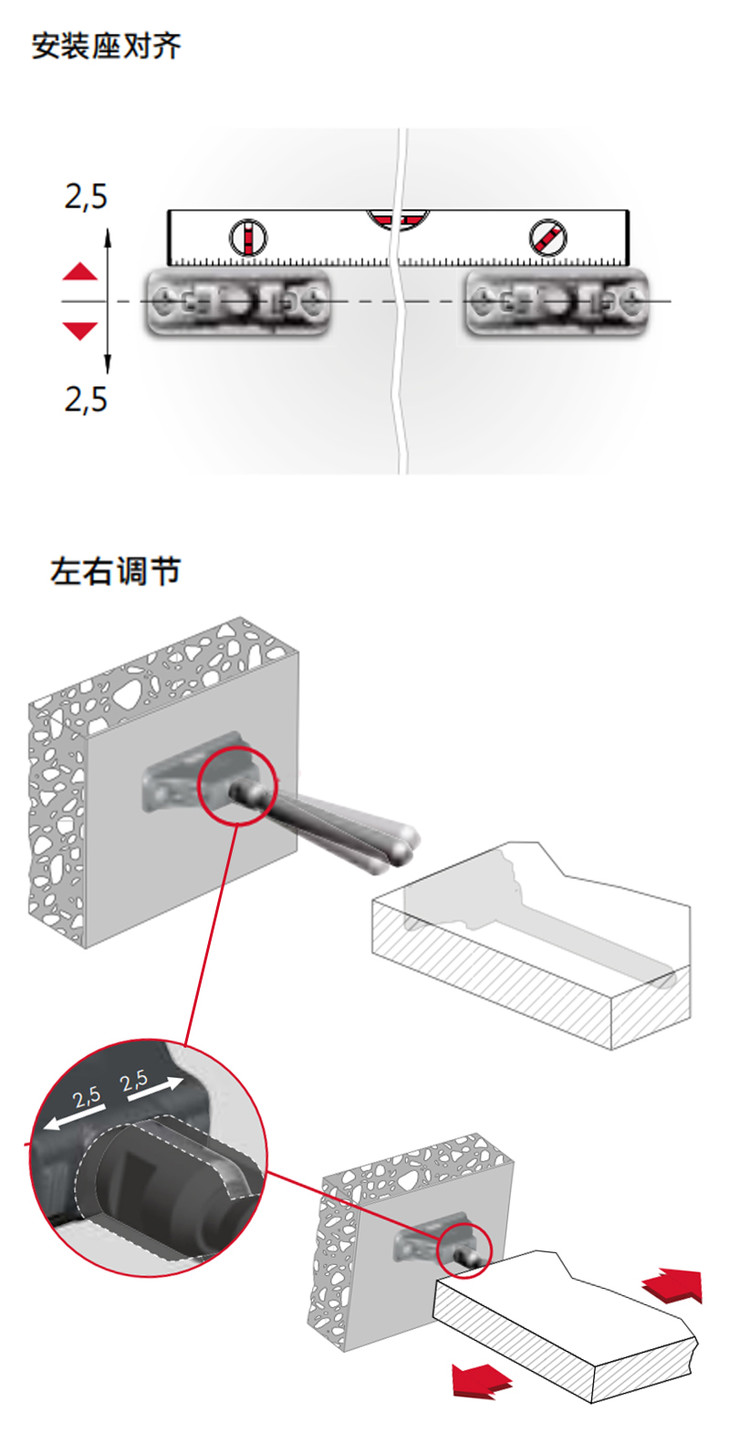 安装座对齐

2,5

2,5

左右调节

2,5

2,5