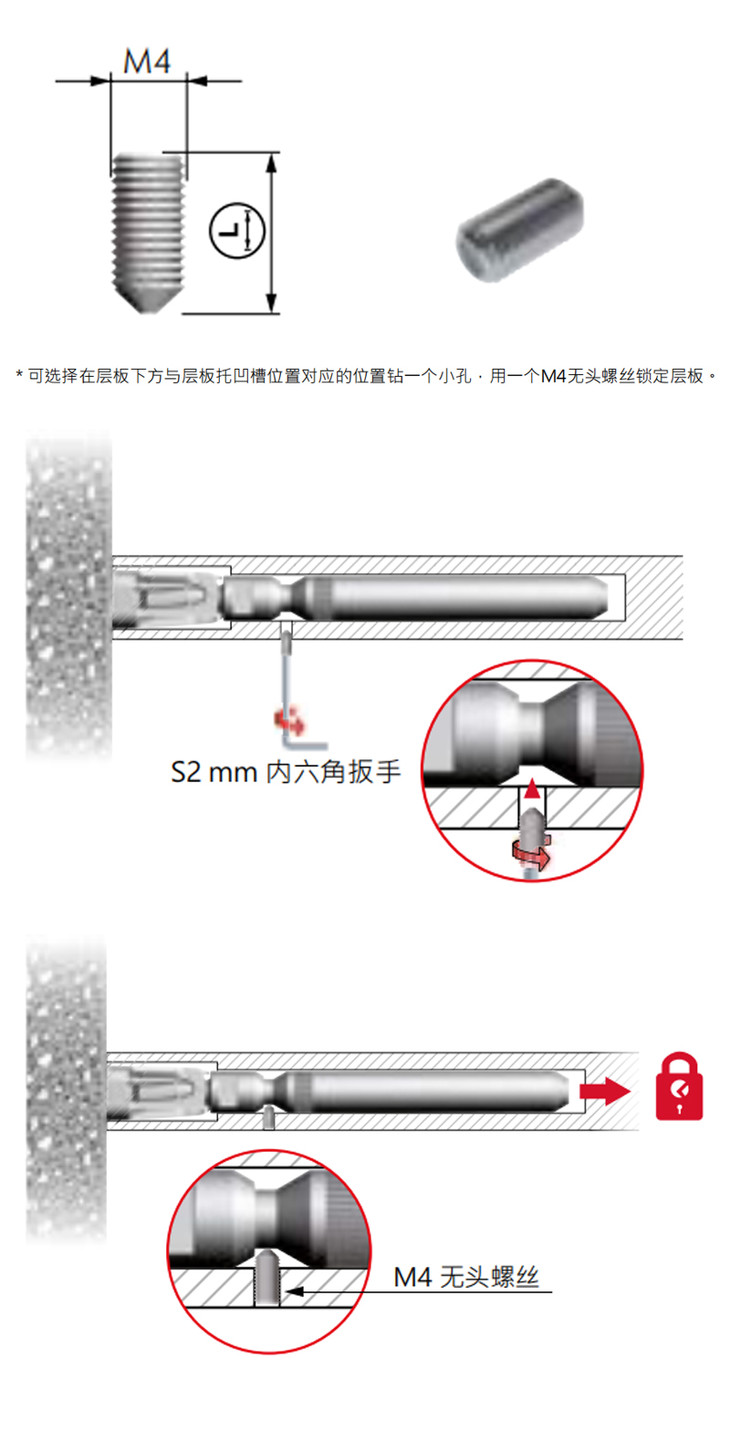 M4

L

* 可选择在层板下方与层板托凹槽位置对应的位置钻一个小孔，用一个M4无头螺丝锁定层板。

S2 mm 内六角扳手

M4 无头螺丝