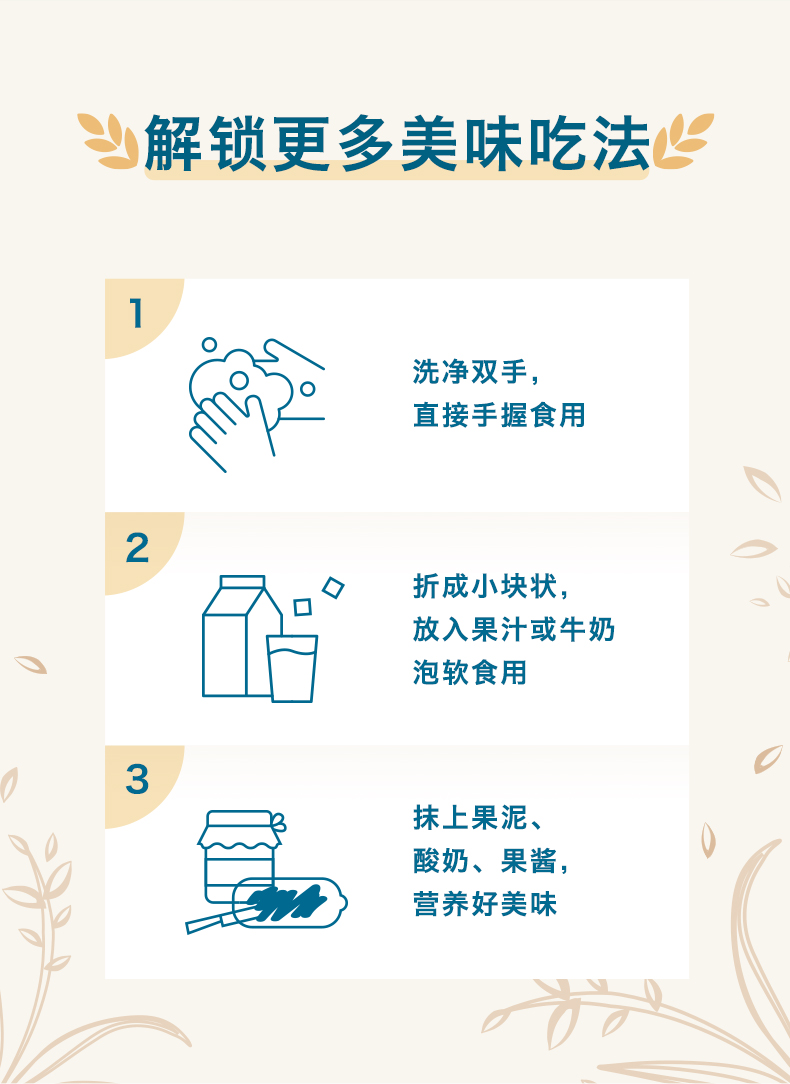 解锁更多美味吃法

1

洗净双手，
直接手握食用

2

折成小块状，
放入果汁或牛奶
泡软食用

3

抹上果泥、
酸奶、果酱，
营养好美味