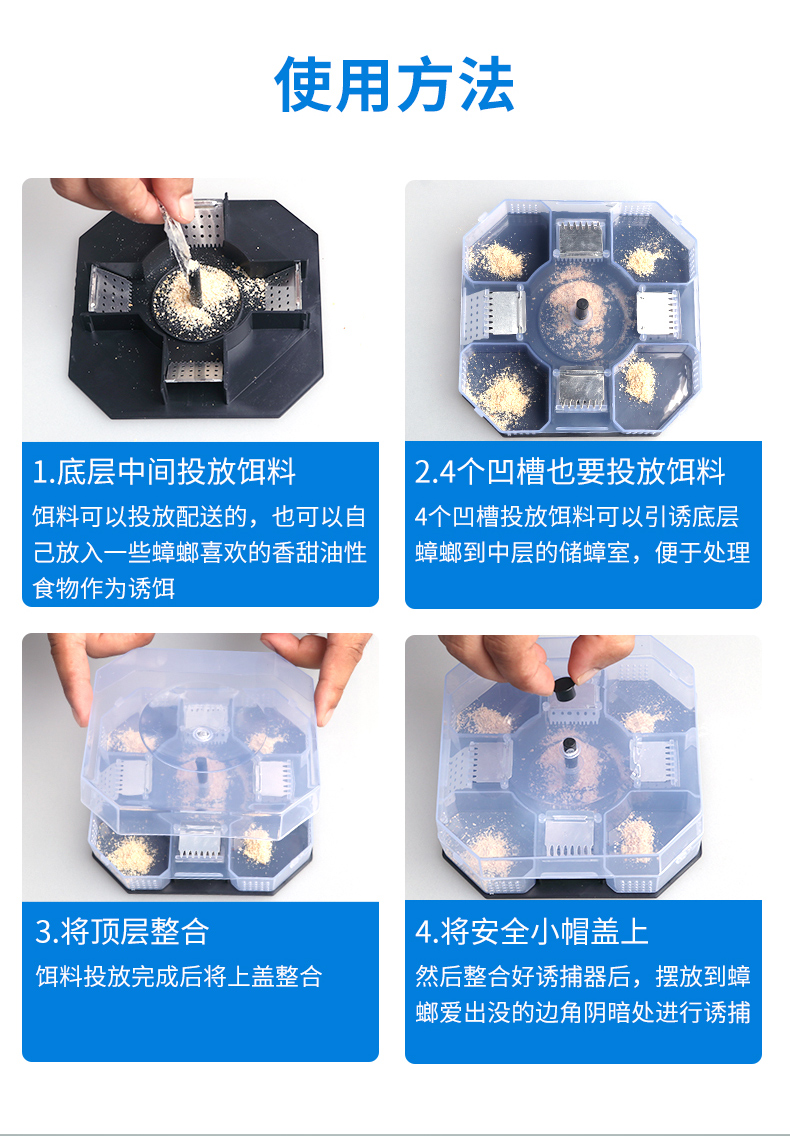 使用方法

1.底层中间投放饵料

饵料可以投放配送的，也可以自己放入一些蟑螂喜欢的香甜油性食物作为诱饵

2.4个凹槽也要投放饵料

4个凹槽投放饵料可以引诱底层蟑螂到中层的储蟑室，便于处理

3.将顶层整合

饵料投放完成后将上盖整合

4.将安全小帽盖上

然后整合好诱捕器后，摆放到蟑螂爱出没的边角阴暗处进行诱捕