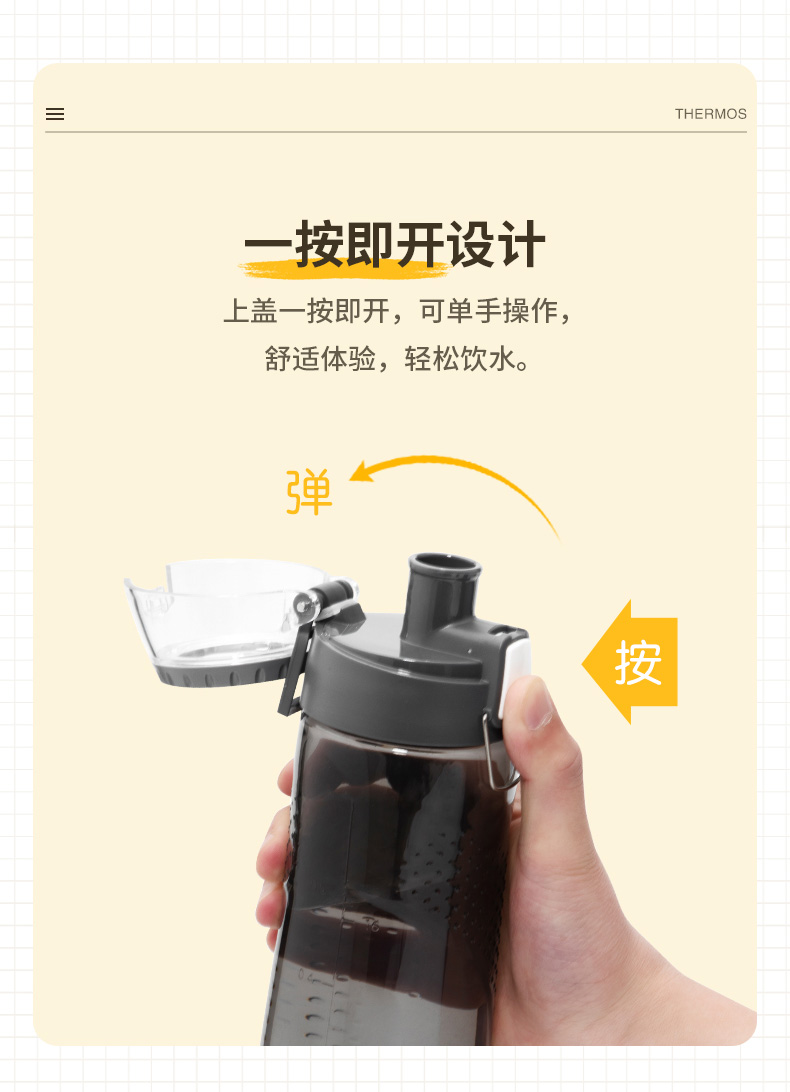 THERMOS

一按即开设计

上盖一按即开，可单手操作，
舒适体验，轻松饮水。

弹

按