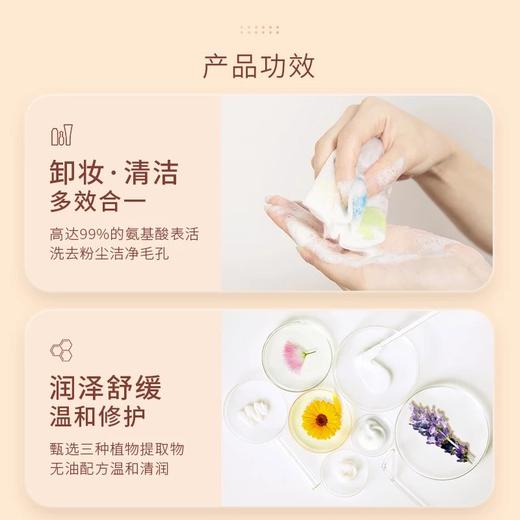 产品功效

卸妆·清洁
多效合一

高达99%的氨基酸表活
洗去粉尘洁净毛孔

润泽舒缓
温和修护

甄选三种植物提取物
无油配方温和清润