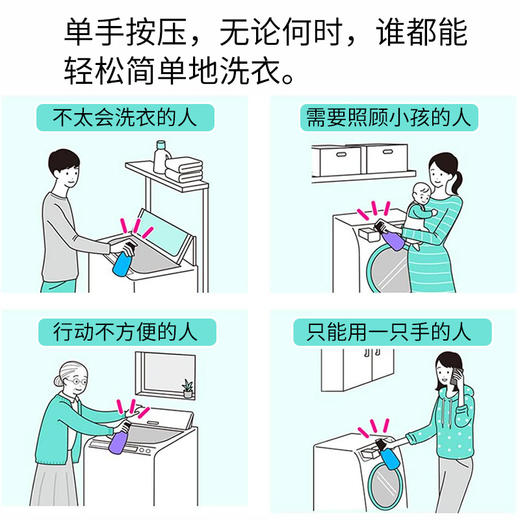 单手按压，无论何时，谁都能轻松简单地洗衣。

不太会洗衣的人

需要照顾小孩的人

行动不方便的人

只能用一只手的人