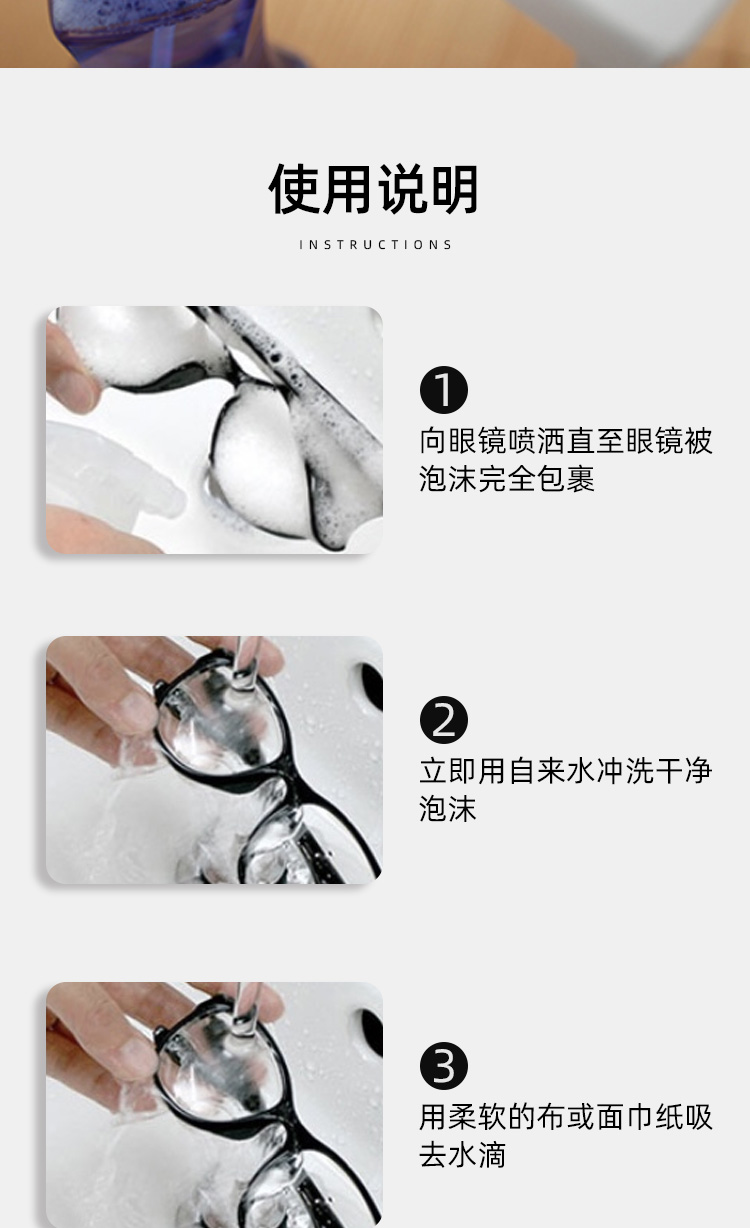 使用说明

INSTRUCTIONS

1
向眼镜喷洒直至眼镜被泡沫完全包裹

2
立即用自来水冲洗干净泡沫

3
用柔软的布或面巾纸吸去水滴