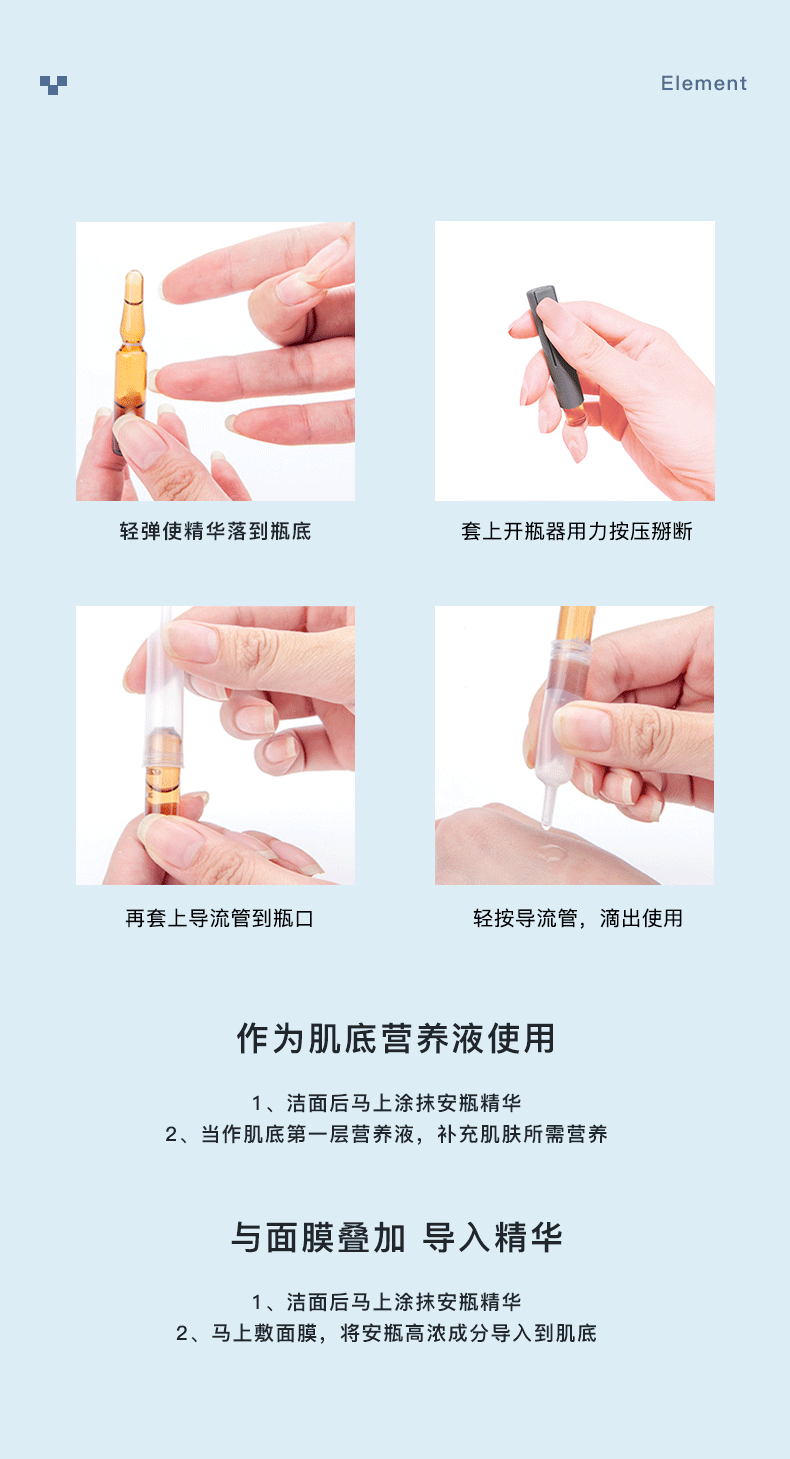 Element

轻弹使精华落到瓶底

套上开瓶器用力按压掰断

再套上导流管到瓶口

轻按导流管，滴出使用

作为肌底营养液使用

1、洁面后马上涂抹安瓶精华
2、当作肌底第一层营养液，补充肌肤所需营养

与面膜叠加 导入精华

1、洁面后马上涂抹安瓶精华
2、马上敷面膜，将安瓶高浓成分导入到肌底