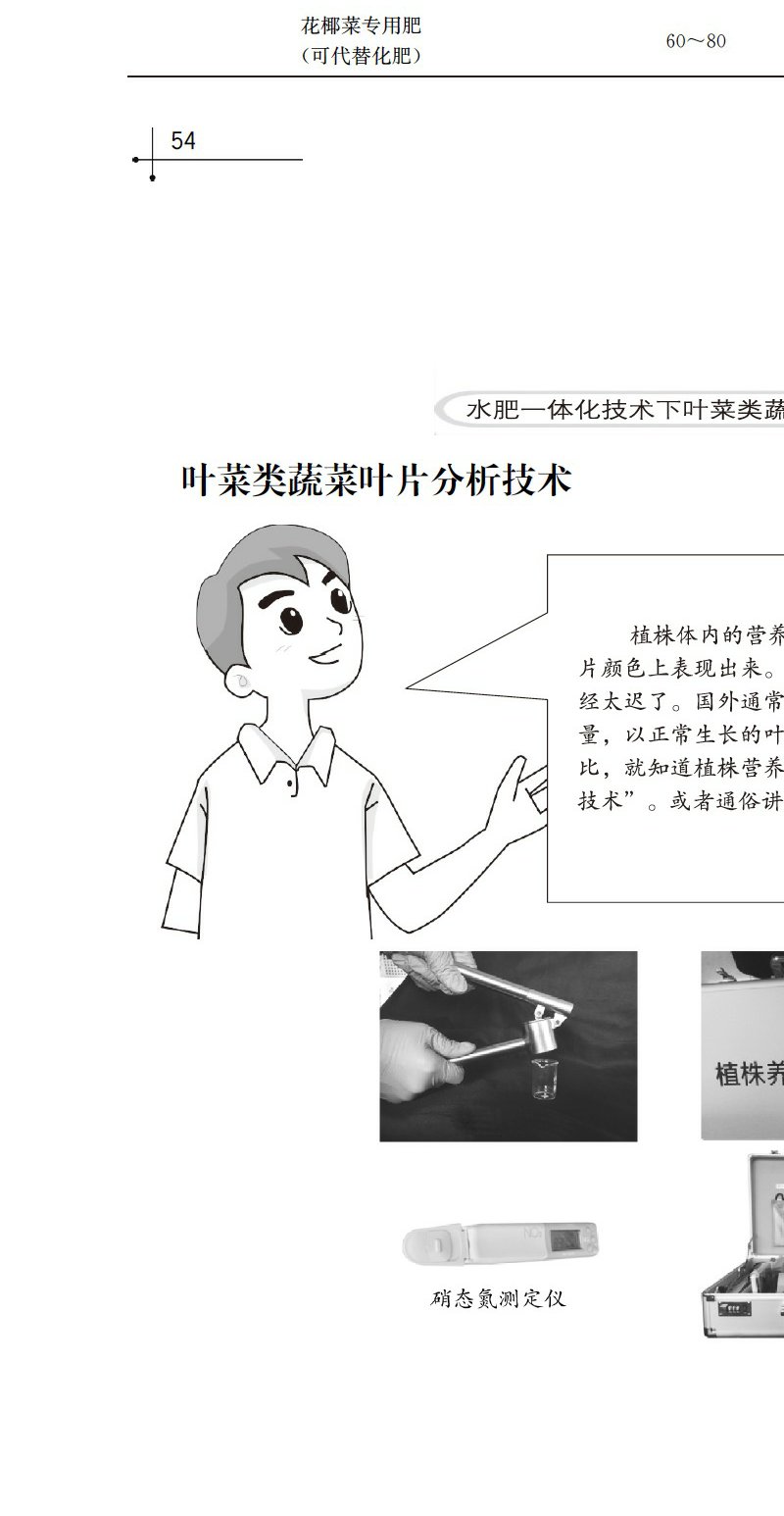 花椰菜专用肥
（可代替化肥）

60～80

54

水肥一体化技术下叶菜类蔬

叶菜类蔬菜叶片分析技术

植株体内的营养
片颜色上表现出来。
经太迟了。国外通常
量，以正常生长的叶
比，就知道植株营养
技术”。或者通俗讲

植株养

硝态氮测定仪