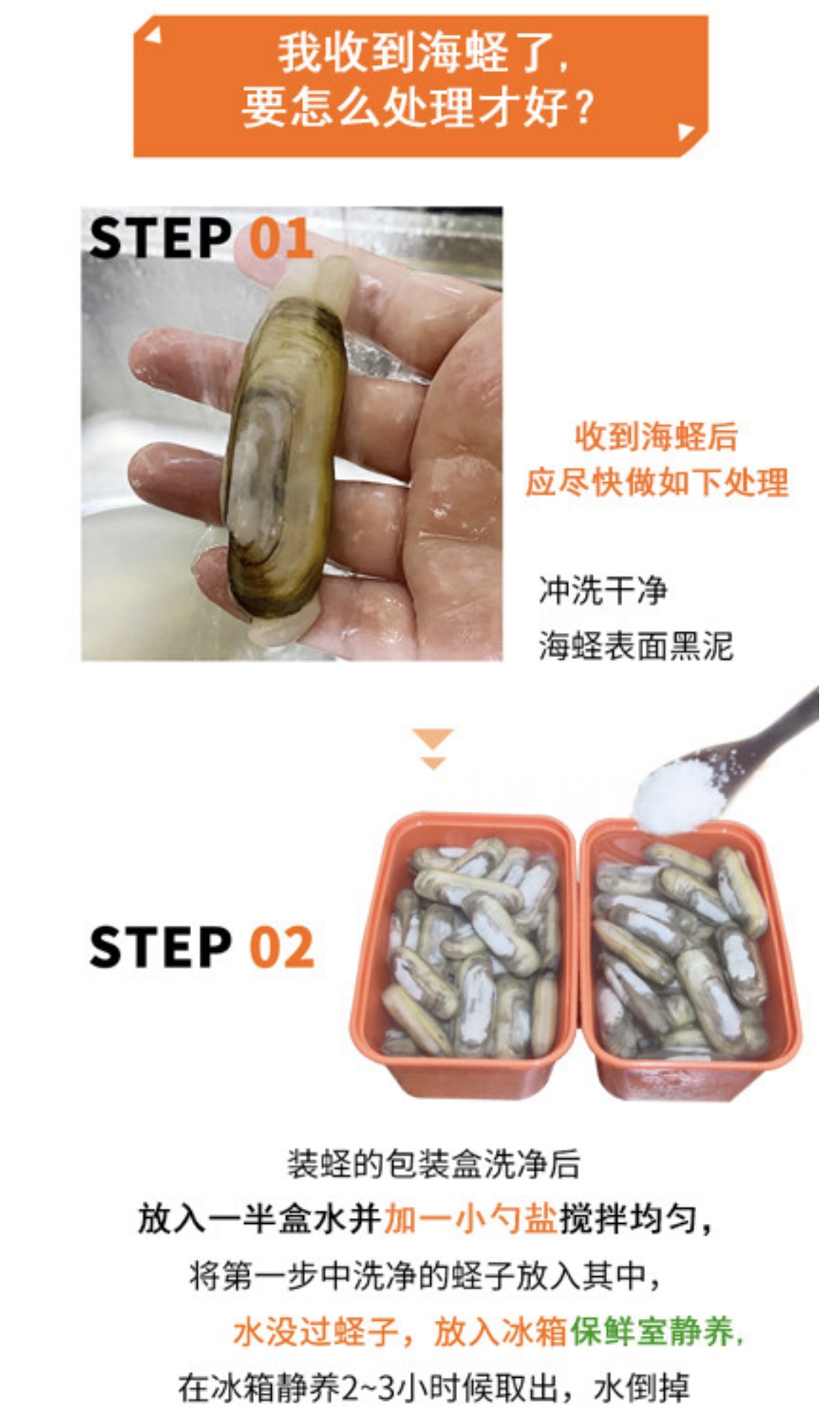 我收到海蛏了，
要怎么处理才好？

STEP 01

收到海蛏后
应尽快做如下处理

冲洗干净
海蛏表面黑泥

STEP 02

装蛏的包装盒洗净后
放入一半盒水并加一小勺盐搅拌均匀，
将第一步中洗净的蛏子放入其中，
水没过蛏子，放入冰箱保鲜室静养，
在冰箱静养2~3小时候取出，水倒掉