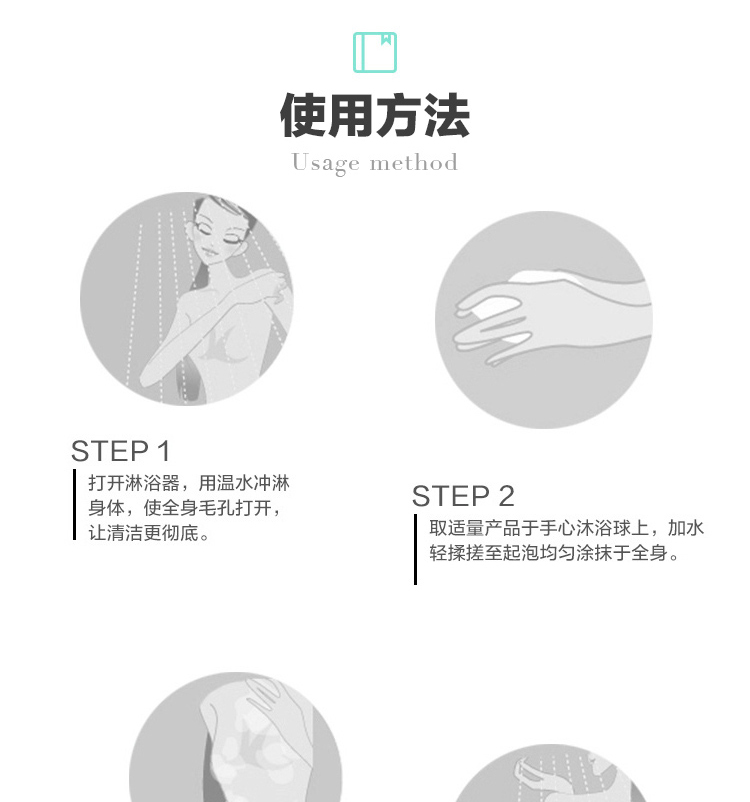 使用方法

Usage method

STEP 1

打开淋浴器，用温水冲淋身体，使全身毛孔打开，让清洁更彻底。

STEP 2

取适量产品于手心沐浴球上，加水轻揉搓至起泡均匀涂抹于全身。