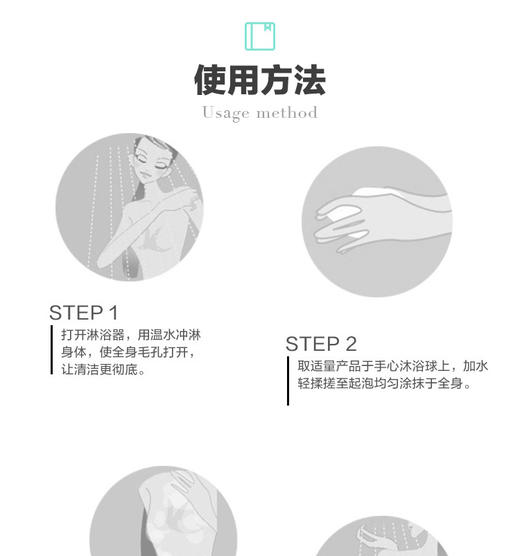 使用方法
Usage method

STEP 1
打开淋浴器，用温水冲淋身体，使全身毛孔打开，让清洁更彻底。

STEP 2
取适量产品于手心沐浴球上，加水轻揉搓至起泡均匀涂抹于全身。