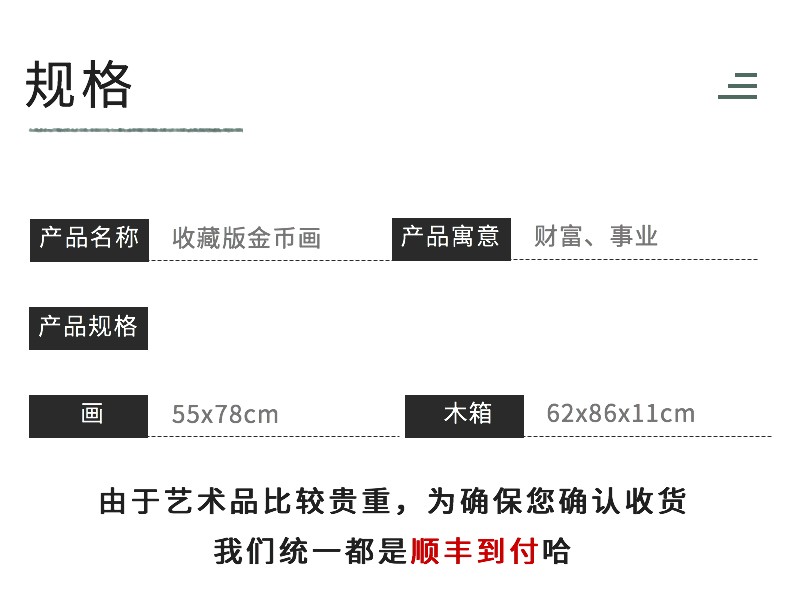 规格

产品名称 收藏版金币画

产品寓意 财富、事业

产品规格

画 55x78cm

木箱 62x86x11cm

由于艺术品比较贵重，为确保您确认收货

我们统一都是顺丰到付哈