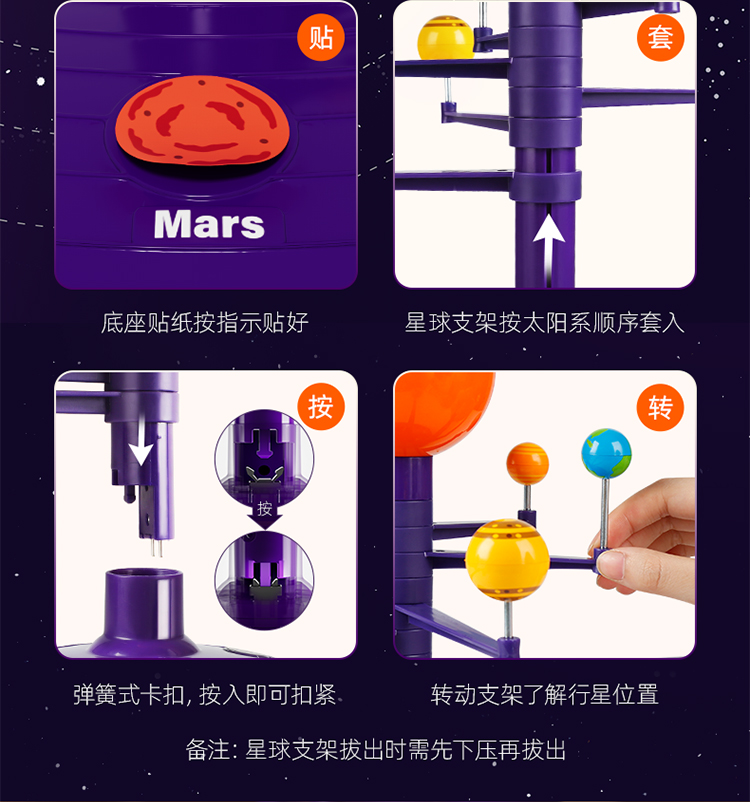 贴

Mars

底座贴纸按指示贴好

套

星球支架按太阳系顺序套入

按

按

弹簧式卡扣, 按入即可扣紧

转

转动支架了解行星位置

备注: 星球支架拔出时需先下压再拔出