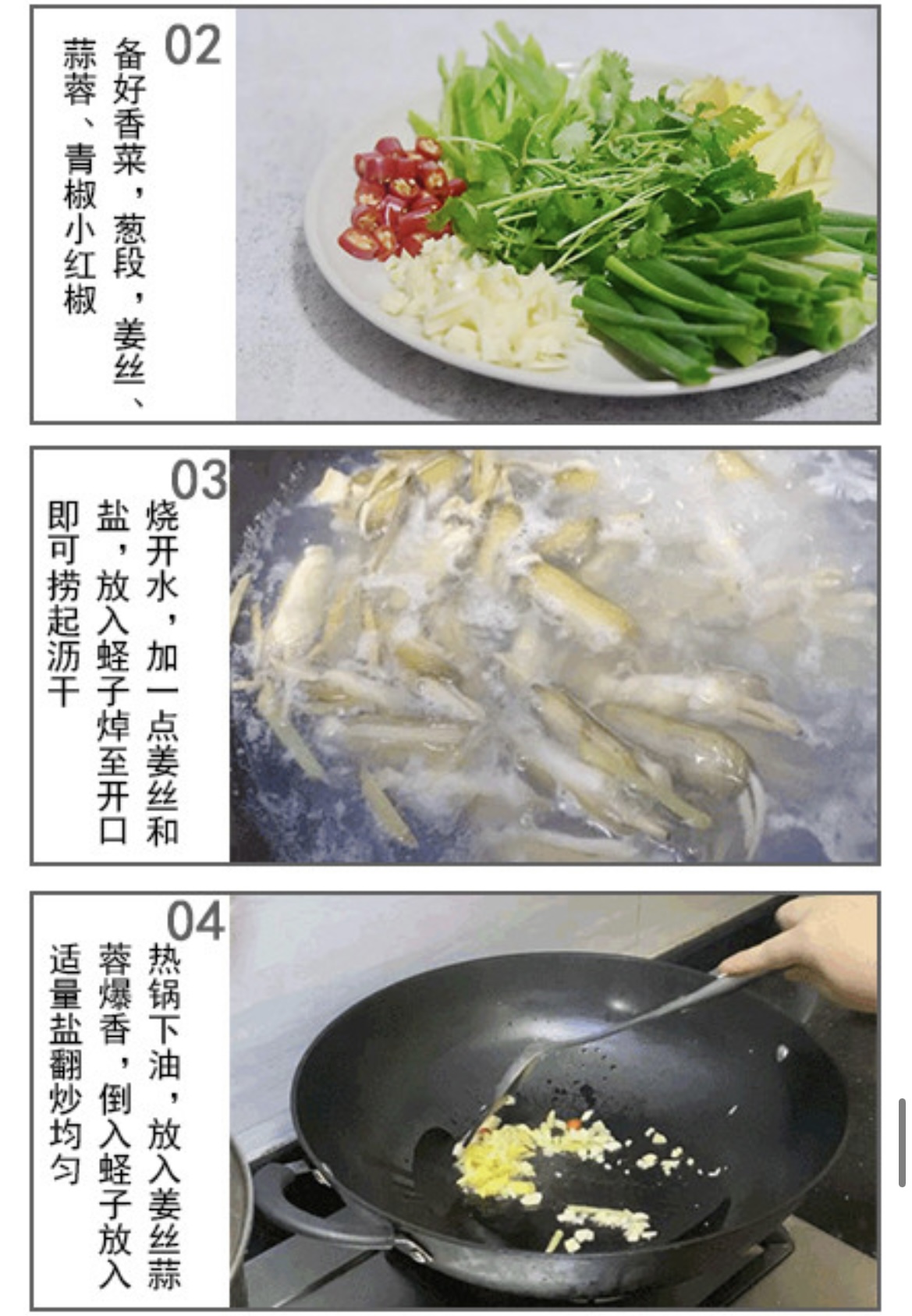 02
备好香菜，葱段，姜丝、蒜蓉、青椒小红椒

03
烧开水，加一点姜丝和盐，放入蛏子焯至开口即可捞起沥干

04
热锅下油，放入姜丝蒜蓉爆香，倒入蛏子放入适量盐翻炒均匀