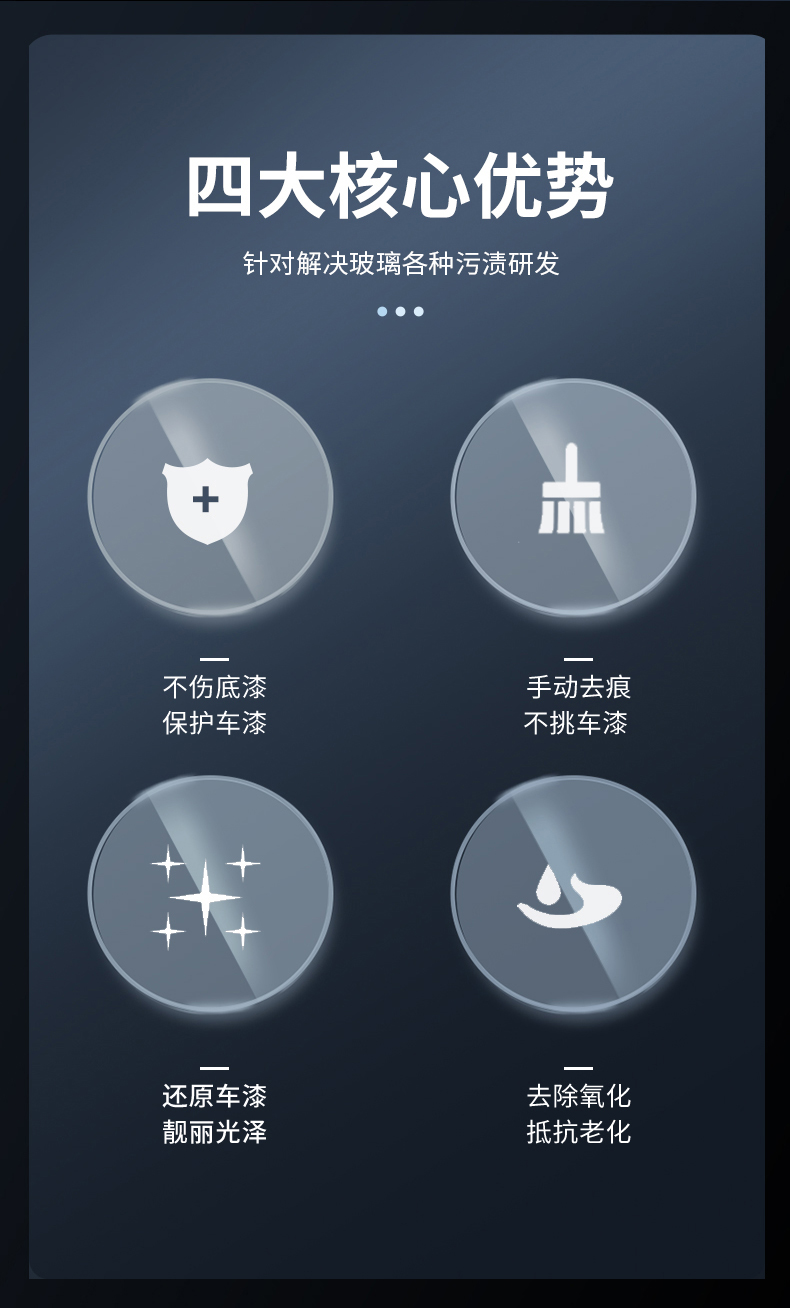 四大核心优势

针对解决玻璃各种污渍研发

不伤底漆
保护车漆

手动去痕
不挑车漆

还原车漆
靓丽光泽

去除氧化
抵抗老化