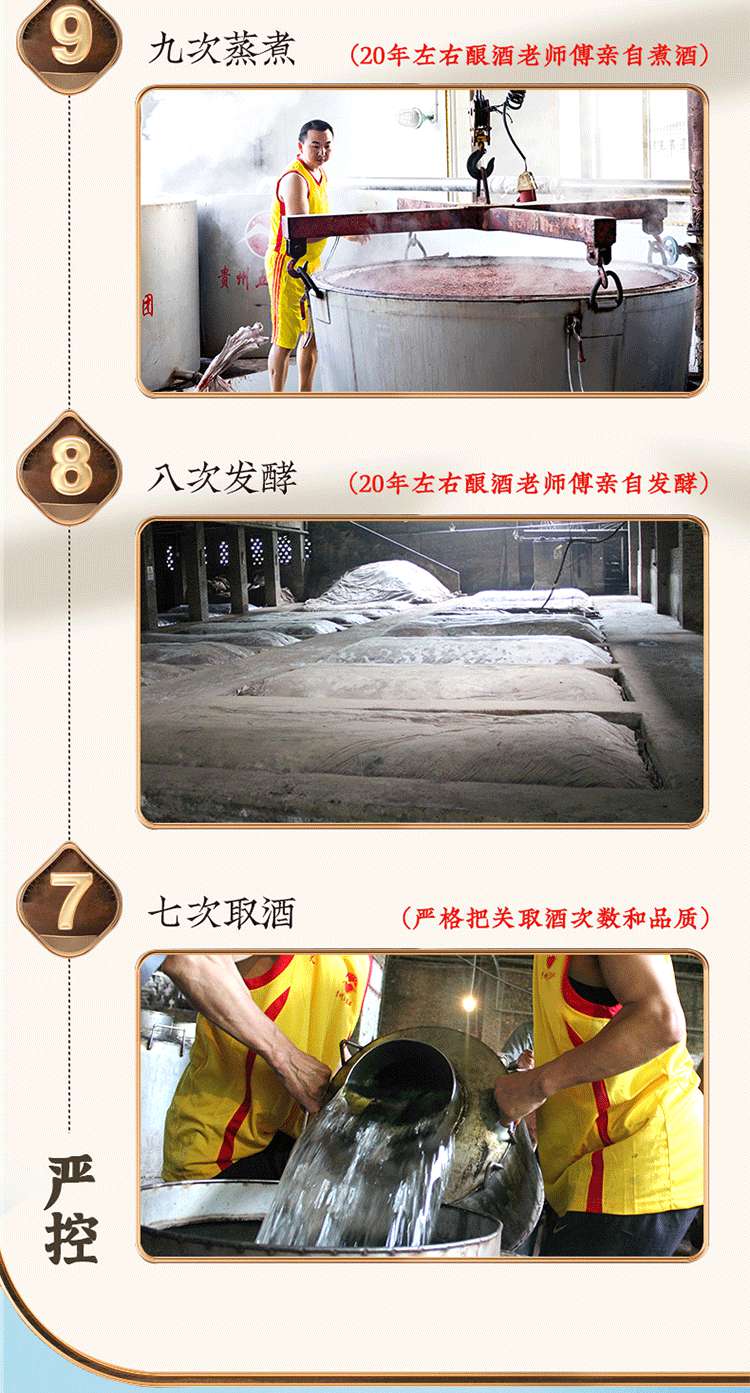 9

九次蒸煮

(20年左右酿酒老师傅亲自煮酒)

贵州

团

8

八次发酵

(20年左右酿酒老师傅亲自发酵)

7

七次取酒

(严格把关取酒次数和品质)

严控