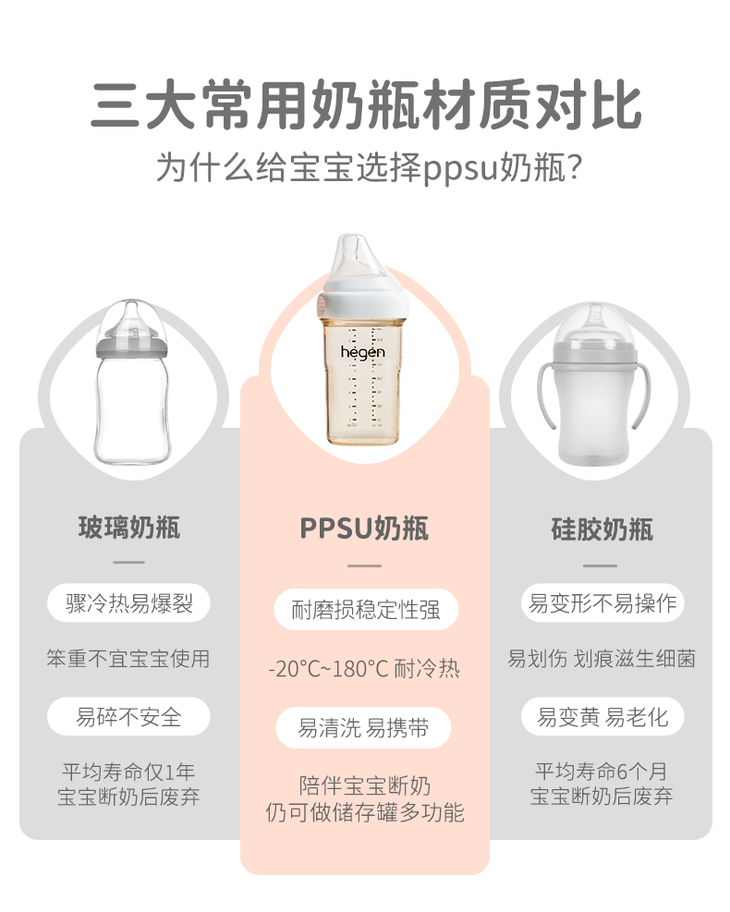 三大常用奶瓶材质对比

为什么给宝宝选择ppsu奶瓶?

hegen

玻璃奶瓶

骤冷热易爆裂

笨重不宜宝宝使用

易碎不安全

平均寿命仅1年
宝宝断奶后废弃

PPSU奶瓶

耐磨损稳定性强

-20°C~180°C 耐冷热

易清洗 易携带

陪伴宝宝断奶
仍可做储存罐多功能

硅胶奶瓶

易变形不易操作

易划伤 划痕滋生细菌

易变黄 易老化

平均寿命6个月
宝宝断奶后废弃