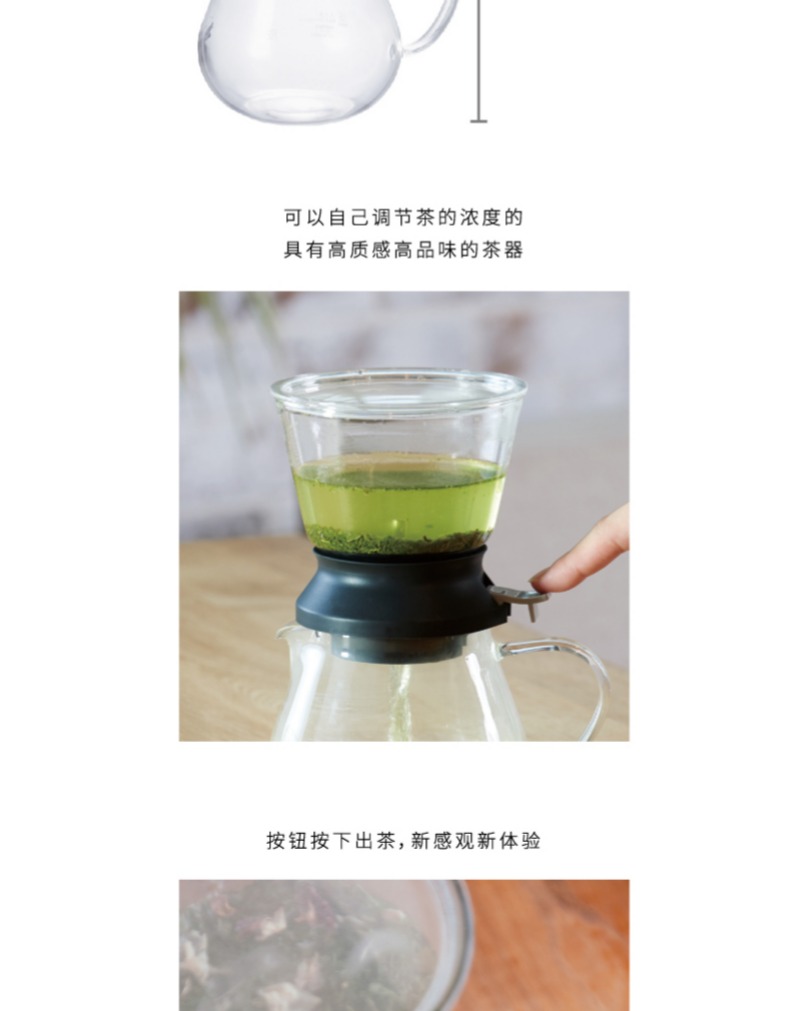 可以自己调节茶的浓度的
具有高质感高品味的茶器

按钮按下出茶，新感观新体验