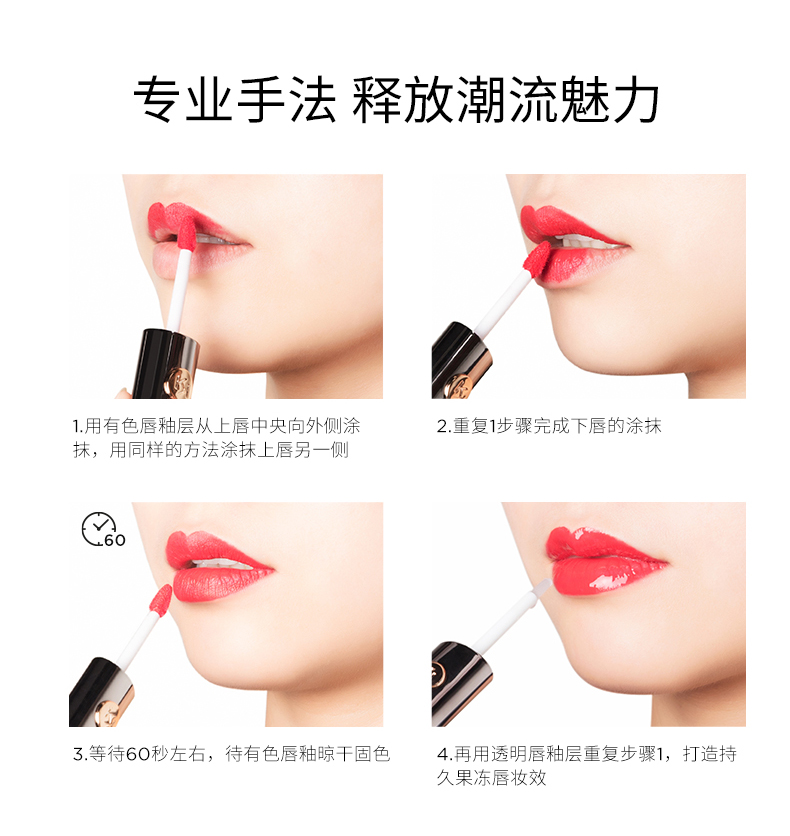 专业手法 释放潮流魅力

1.用有色唇釉层从上唇中央向外侧涂抹，用同样的方法涂抹上唇另一侧

2.重复1步骤完成下唇的涂抹

60

3.等待60秒左右，待有色唇釉晾干固色

4.再用透明唇釉层重复步骤1，打造持久果冻唇妆效