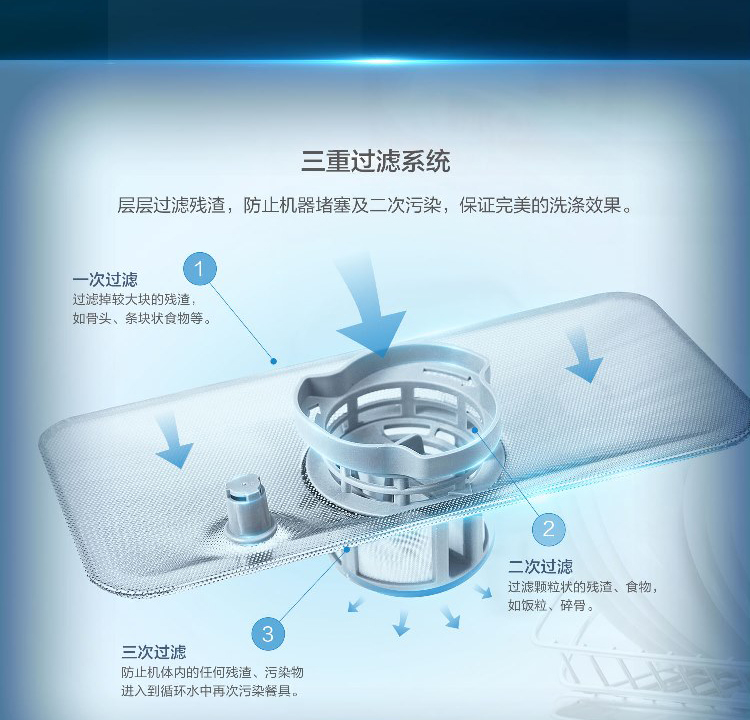 三重过滤系统

层层过滤残渣，防止机器堵塞及二次污染，保证完美的洗涤效果。

1

一次过滤
过滤掉较大块的残渣，如骨头、条块状食物等。

2

二次过滤
过滤颗粒状的残渣、食物，如饭粒、碎骨。

3

三次过滤
防止机体内的任何残渣、污染物进入到循环水中再次污染餐具。