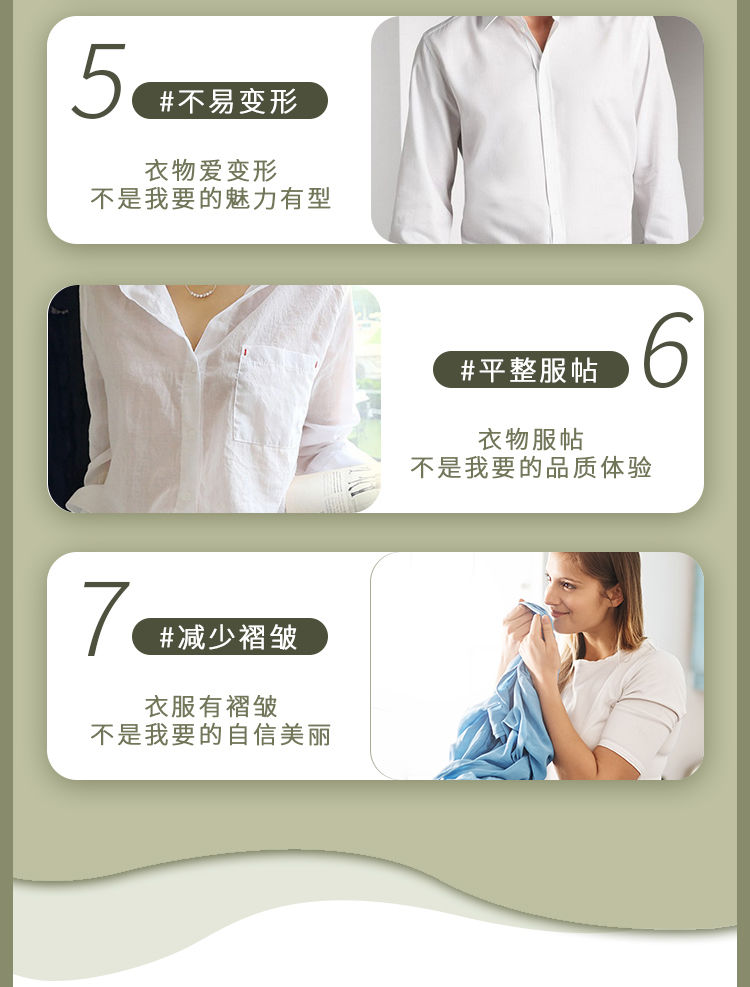 5 #不易变形

衣物爱变形
不是我要的魅力有型

#平整服帖 6

衣物服帖
不是我要的品质体验

7 #减少褶皱

衣服有褶皱
不是我要的自信美丽