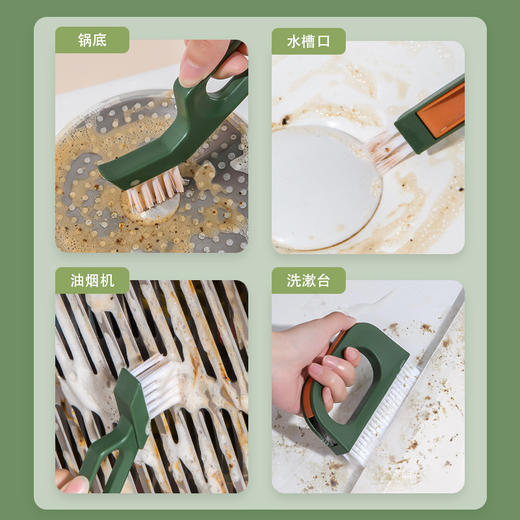 锅底

水槽口

油烟机

洗漱台