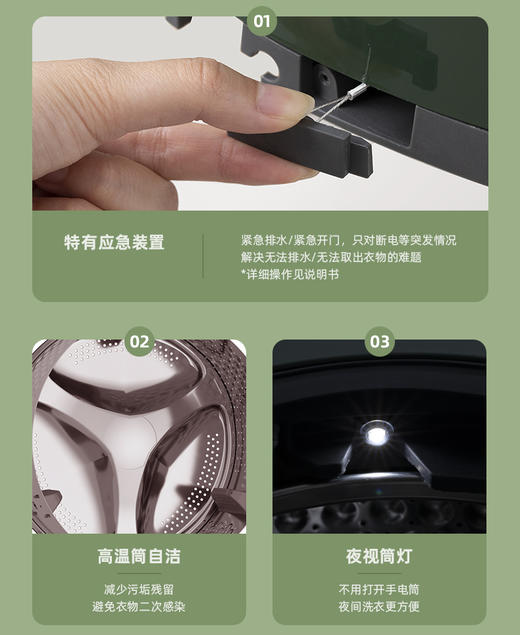 01

特有应急装置

紧急排水/紧急开门，只对断电等突发情况
解决无法排水/无法取出衣物的难题
*详细操作见说明书

02

高温筒自洁

减少污垢残留
避免衣物二次感染

03

夜视筒灯

不用打开手电筒
夜间洗衣更方便