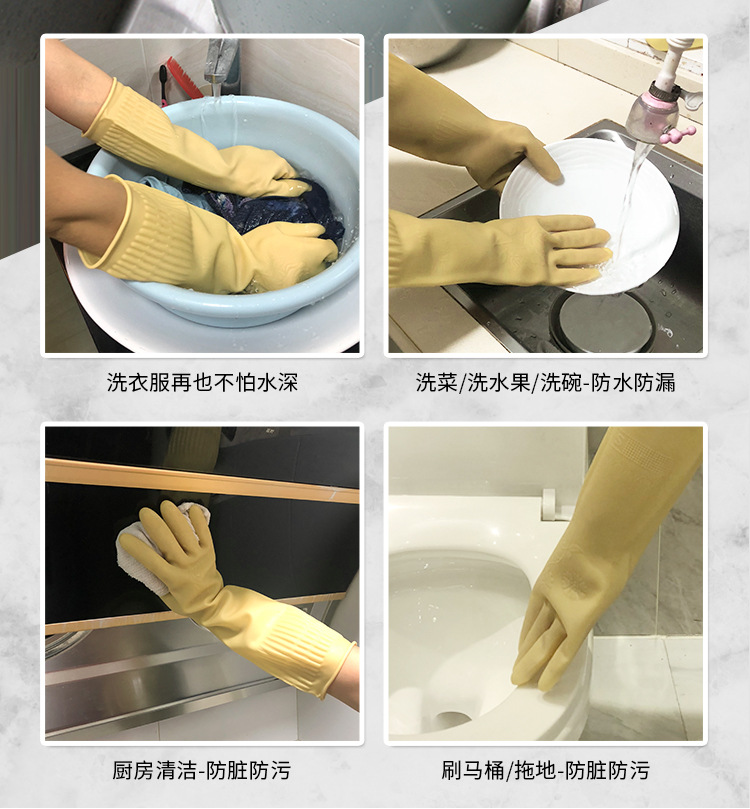 洗衣服再也不怕水深

洗菜/洗水果/洗碗-防水防漏

厨房清洁-防脏防污

刷马桶/拖地-防脏防污