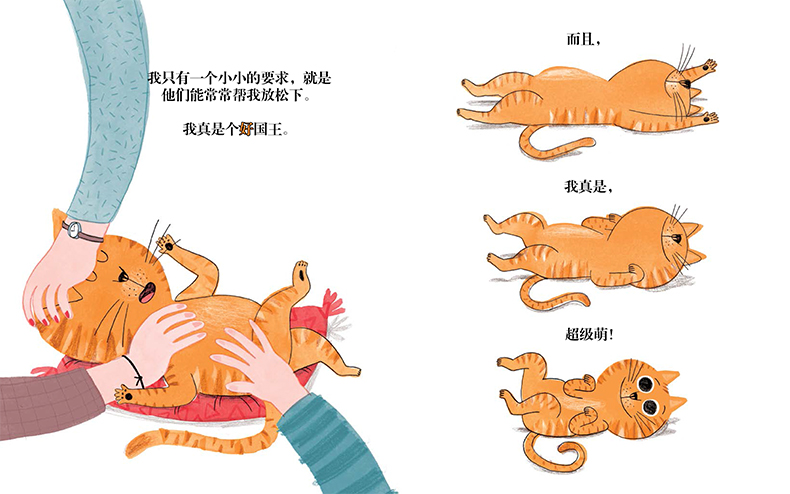 我只有一个小小的要求，就是他们能常常帮我放松下。

我真是个好国王。

而且，

我真是，

超级萌！