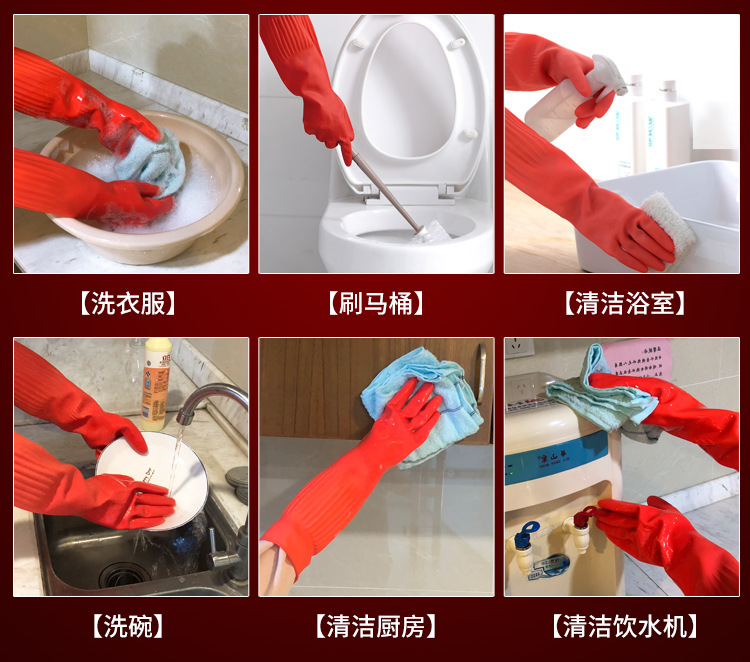 【洗衣服】

【刷马桶】

【清洁浴室】

【洗碗】

【清洁厨房】

【清洁饮水机】