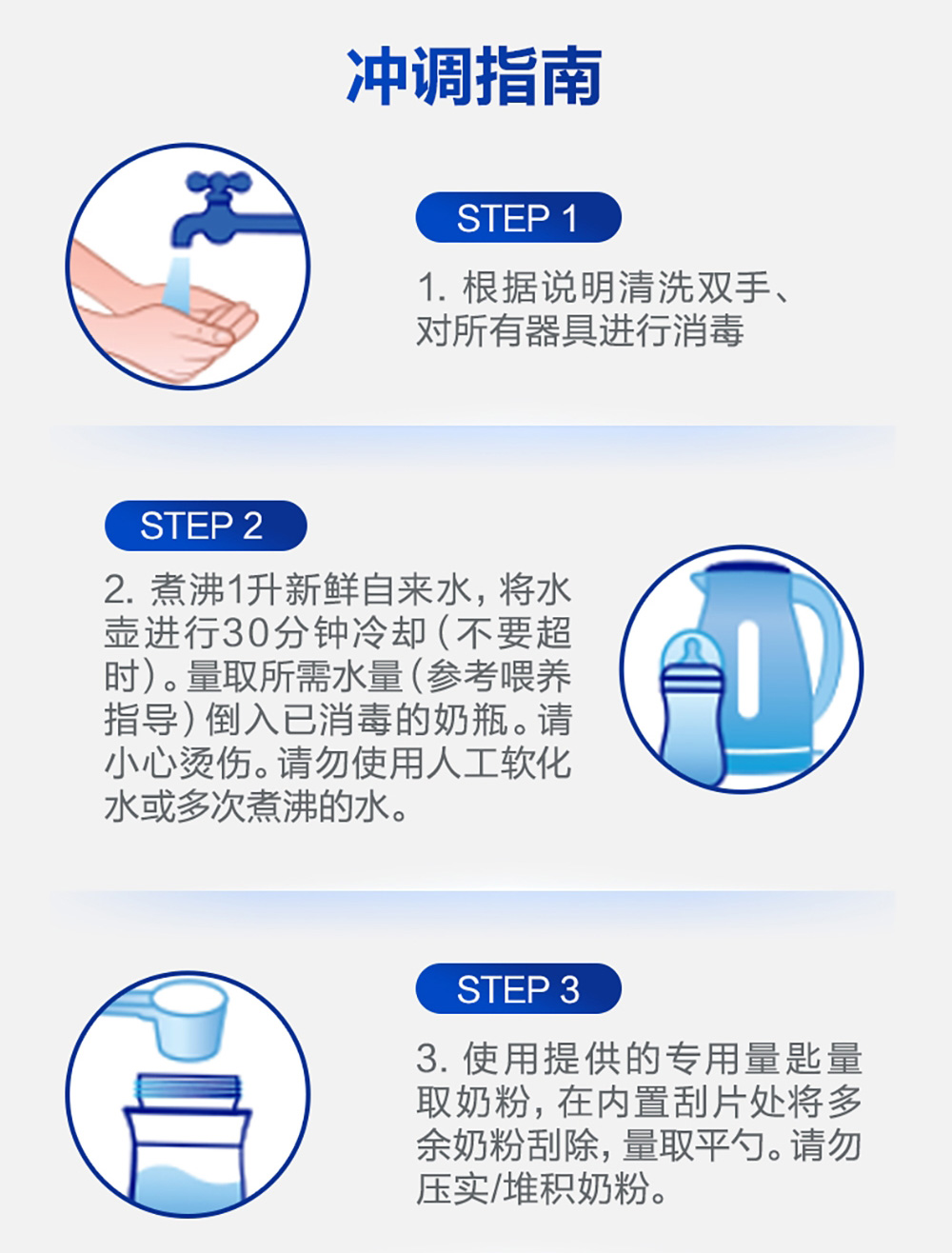 冲调指南

STEP 1

1. 根据说明清洗双手、对所有器具进行消毒

STEP 2

2. 煮沸1升新鲜自来水，将水壶进行30分钟冷却（不要超时）。量取所需水量（参考喂养指导）倒入已消毒的奶瓶。请小心烫伤。请勿使用人工软化水或多次煮沸的水。

STEP 3

3. 使用提供的专用量匙量取奶粉，在内置刮片处将多余奶粉刮除，量取平勺。请勿压实/堆积奶粉。