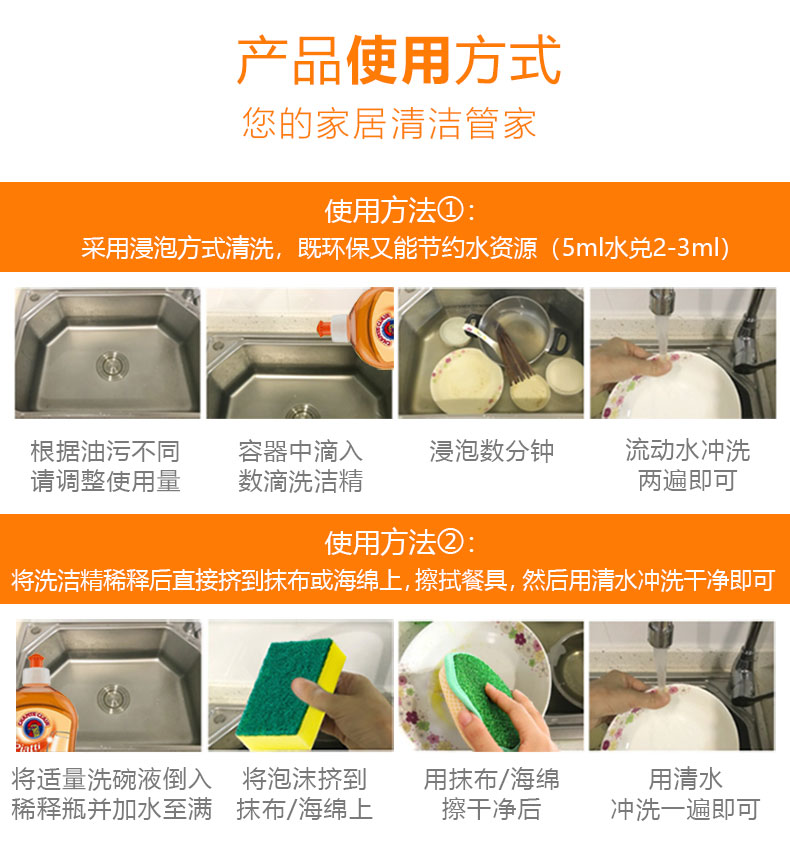 产品使用方式
您的家居清洁管家

使用方法①：
采用浸泡方式清洗，既环保又能节约水资源（5ml水兑2-3ml）

根据油污不同
请调整使用量

容器中滴入
数滴洗洁精

浸泡数分钟

流动水冲洗
两遍即可

使用方法②：
将洗洁精稀释后直接挤到抹布或海绵上，擦拭餐具，然后用清水冲洗干净即可

将适量洗碗液倒入
稀释瓶并加水至满

将泡沫挤到
抹布/海绵上

用抹布/海绵
擦干净后

用清水
冲洗一遍即可