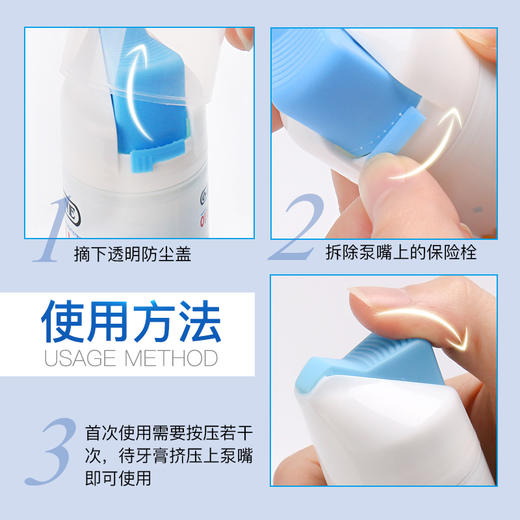 1 摘下透明防尘盖

2 拆除泵嘴上的保险栓

使用方法
USAGE METHOD

3 首次使用需要按压若干次，待牙膏挤压上泵嘴即可使用