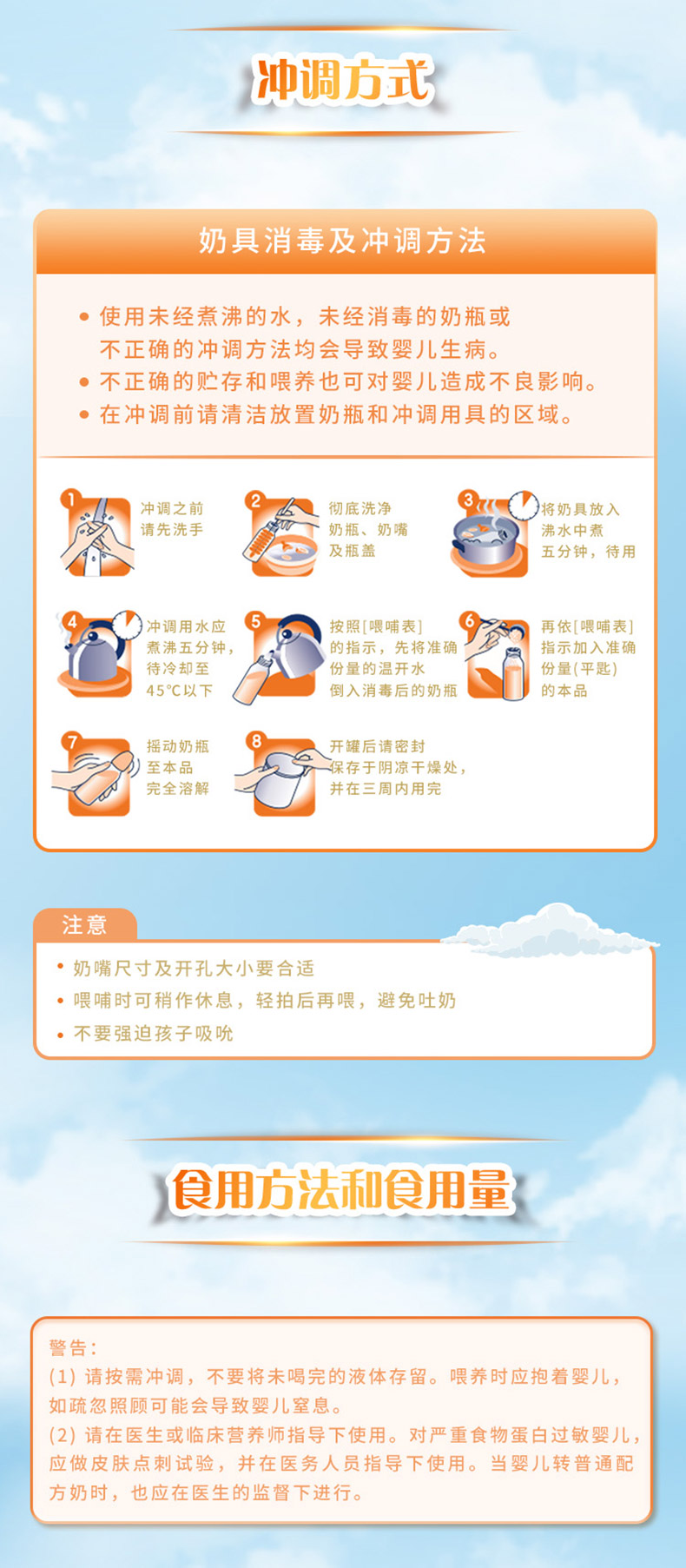 冲调方式

奶具消毒及冲调方法

• 使用未经煮沸的水，未经消毒的奶瓶或不正确的冲调方法均会导致婴儿生病。
• 不正确的贮存和喂养也可对婴儿造成不良影响。
• 在冲调前请清洁放置奶瓶和冲调用具的区域。

1 冲调之前请先洗手

2 彻底洗净奶瓶、奶嘴及瓶盖

3 将奶具放入沸水中煮五分钟，待用

4 冲调用水应煮沸五分钟，待冷却至45°C以下

5 按照[喂哺表]的指示，先将准确份量的温开水倒入消毒后的奶瓶

6 再依[喂哺表]指示加入准确份量(平匙)的本品

7 摇动奶瓶至本品完全溶解

8 开罐后请密封保存于阴凉干燥处，并在三周内用完

注意

• 奶嘴尺寸及开孔大小要合适
• 喂哺时可稍作休息，轻拍后再喂，避免吐奶
• 不要强迫孩子吸吮

食用方法和食用量

警告：
(1) 请按需冲调，不要将未喝完的液体存留。喂养时应抱着婴儿，如疏忽照顾可能会导致婴儿窒息。
(2) 请在医生或临床营养师指导下使用。对严重食物蛋白过敏婴儿，应做皮肤点刺试验，并在医务人员指导下使用。当婴儿转普通配方奶时，也应在医生的监督下进行。