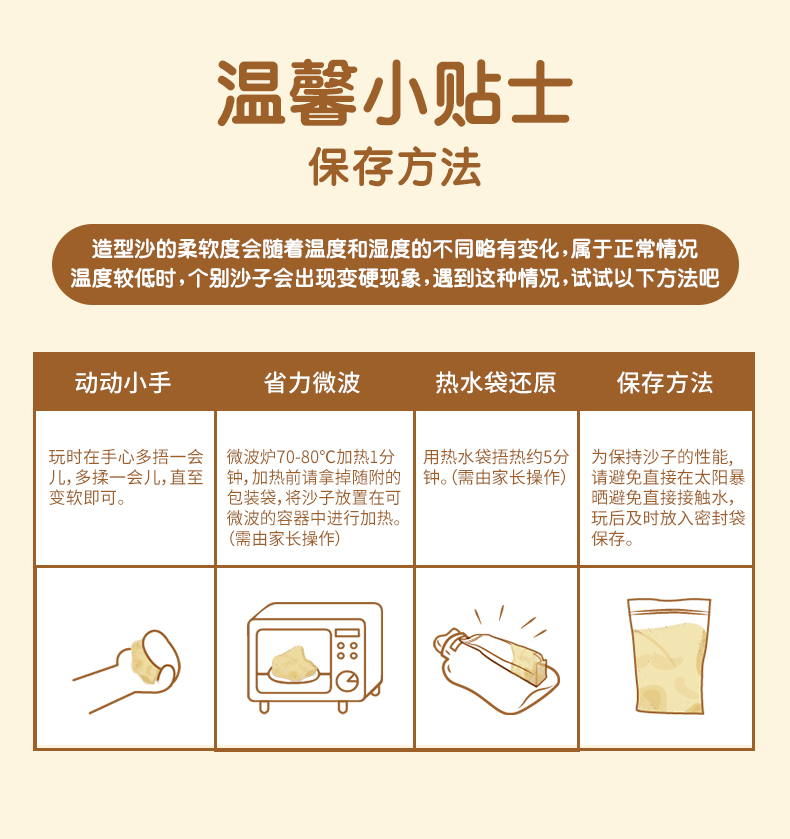 温馨小贴士

保存方法

造型沙的柔软度会随着温度和湿度的不同略有变化，属于正常情况
温度较低时，个别沙子会出现变硬现象，遇到这种情况，试试以下方法吧

| 动动小手 | 省力微波 | 热水袋还原 | 保存方法 |
|---|---|---|---|
| 玩时在手心多捂一会儿，多揉一会儿，直至变软即可。 | 微波炉70-80°C加热1分钟，加热前请拿掉随附的包装袋，将沙子放置在可微波的容器中进行加热。（需由家长操作） | 用热水袋捂热约5分钟。（需由家长操作） | 为保持沙子的性能，请避免直接在太阳暴晒避免直接接触水，玩后及时放入密封袋保存。 |