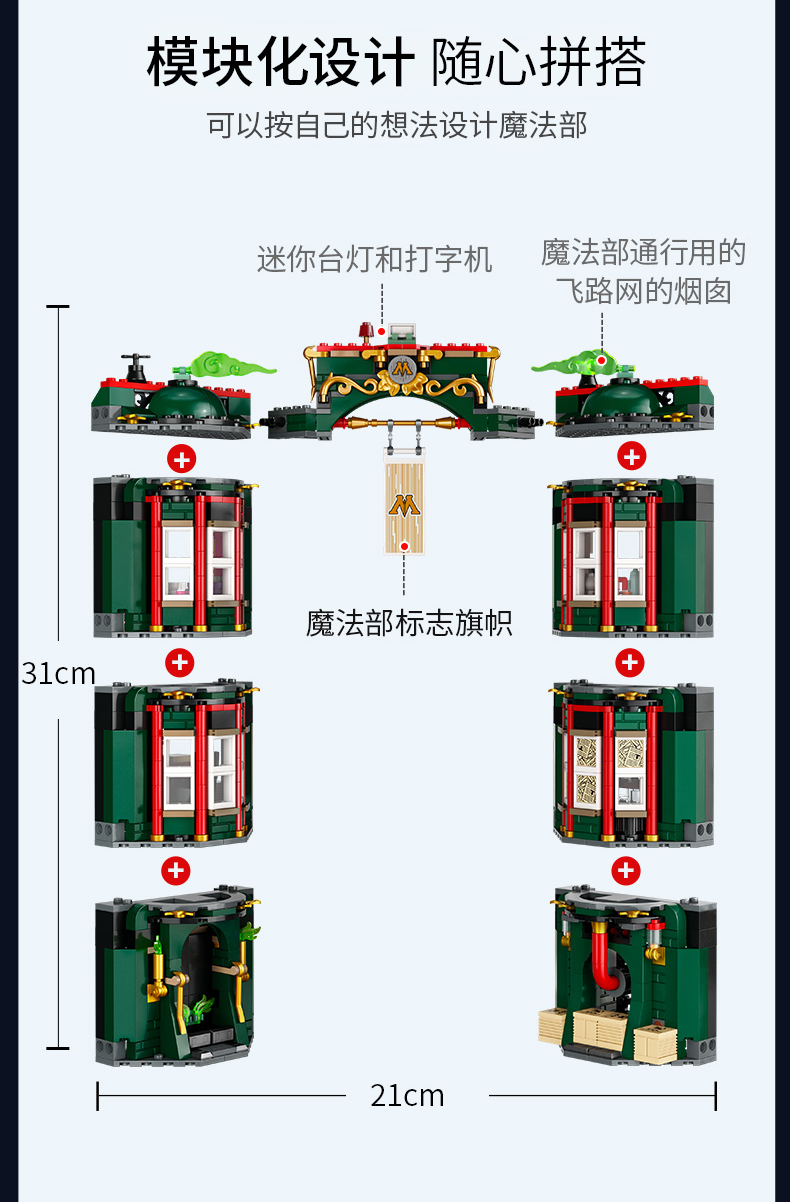 模块化设计 随心拼搭

可以按自己的想法设计魔法部

迷你台灯和打字机

魔法部通行用的飞路网的烟囱

魔法部标志旗帜

31cm

21cm