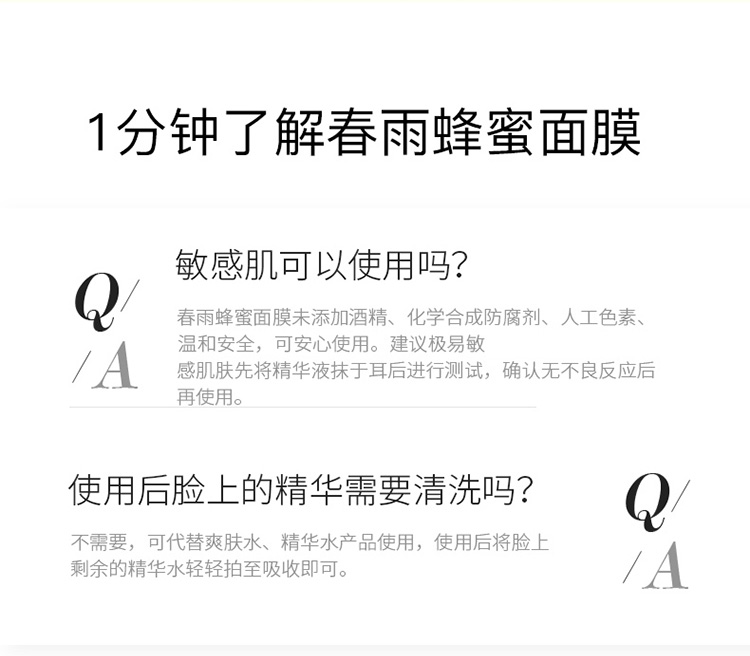 1分钟了解春雨蜂蜜面膜

Q/
/A

敏感肌可以使用吗？

春雨蜂蜜面膜未添加酒精、化学合成防腐剂、人工色素、温和安全，可安心使用。建议极易敏感肌肤先将精华液抹于耳后进行测试，确认无不良反应后再使用。

使用后脸上的精华需要清洗吗？

不需要，可代替爽肤水、精华水产品使用，使用后将脸上剩余的精华水轻轻拍至吸收即可。

Q/
/A