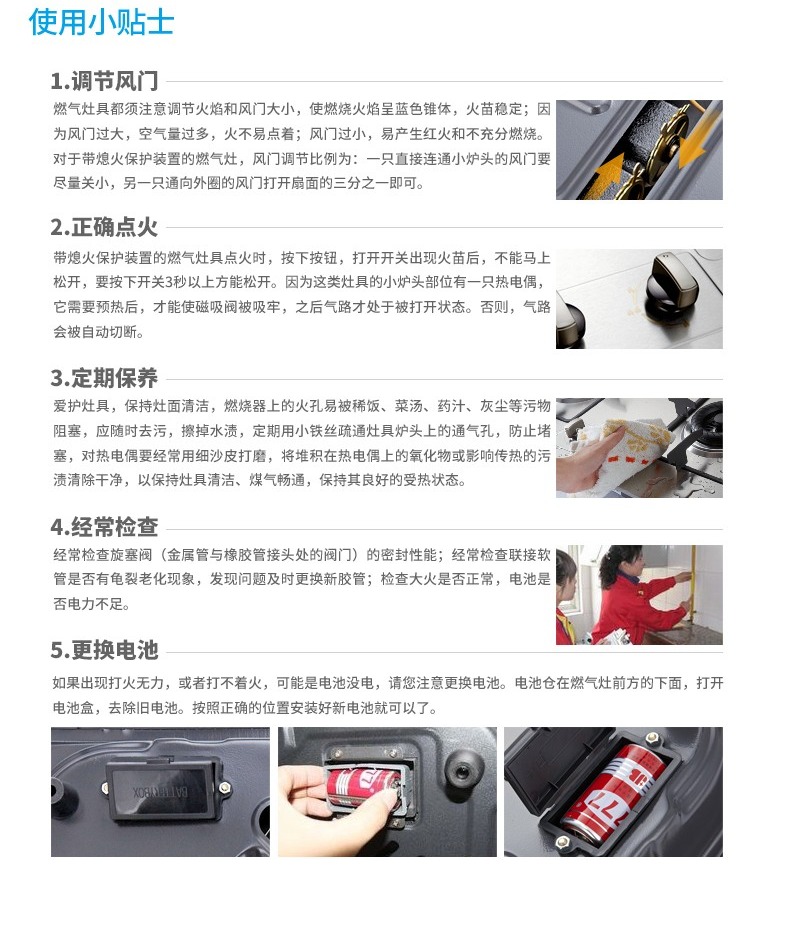 使用小贴士

1.调节风门

燃气灶具都须注意调节火焰和风门大小，使燃烧火焰呈蓝色锥体，火苗稳定；因为风门过大，空气量过多，火不易点着；风门过小，易产生红火和不充分燃烧。对于带熄火保护装置的燃气灶，风门调节比例为：一只直接连通小炉头的风门要尽量关小，另一只通向外圈的风门打开扇面的三分之一即可。

2.正确点火

带熄火保护装置的燃气灶具点火时，按下按钮，打开开关出现火苗后，不能马上松开，要按下开关3秒以上方能松开。因为这类灶具的小炉头部位有一只热电偶，它需要预热后，才能使磁吸阀被吸牢，之后气路才处于被打开状态。否则，气路会被自动切断。

3.定期保养

爱护灶具，保持灶面清洁，燃烧器上的火孔易被稀饭、菜汤、药汁、灰尘等污物阻塞，应随时去污，擦掉水渍，定期用小铁丝疏通灶具炉头上的通气孔，防止堵塞，对热电偶要经常用细沙皮打磨，将堆积在热电偶上的氧化物或影响传热的污渍清除干净，以保持灶具清洁、煤气畅通，保持其良好的受热状态。

4.经常检查

经常检查旋塞阀（金属管与橡胶管接头处的阀门）的密封性能；经常检查联接软管是否有龟裂老化现象，发现问题及时更换新胶管；检查大火是否正常，电池是否电力不足。

5.更换电池

如果出现打火无力，或者打不着火，可能是电池没电，请您注意更换电池。电池仓在燃气灶前方的下面，打开电池盒，去除旧电池。按照正确的位置安装好新电池就可以了。

BATTERY BOX