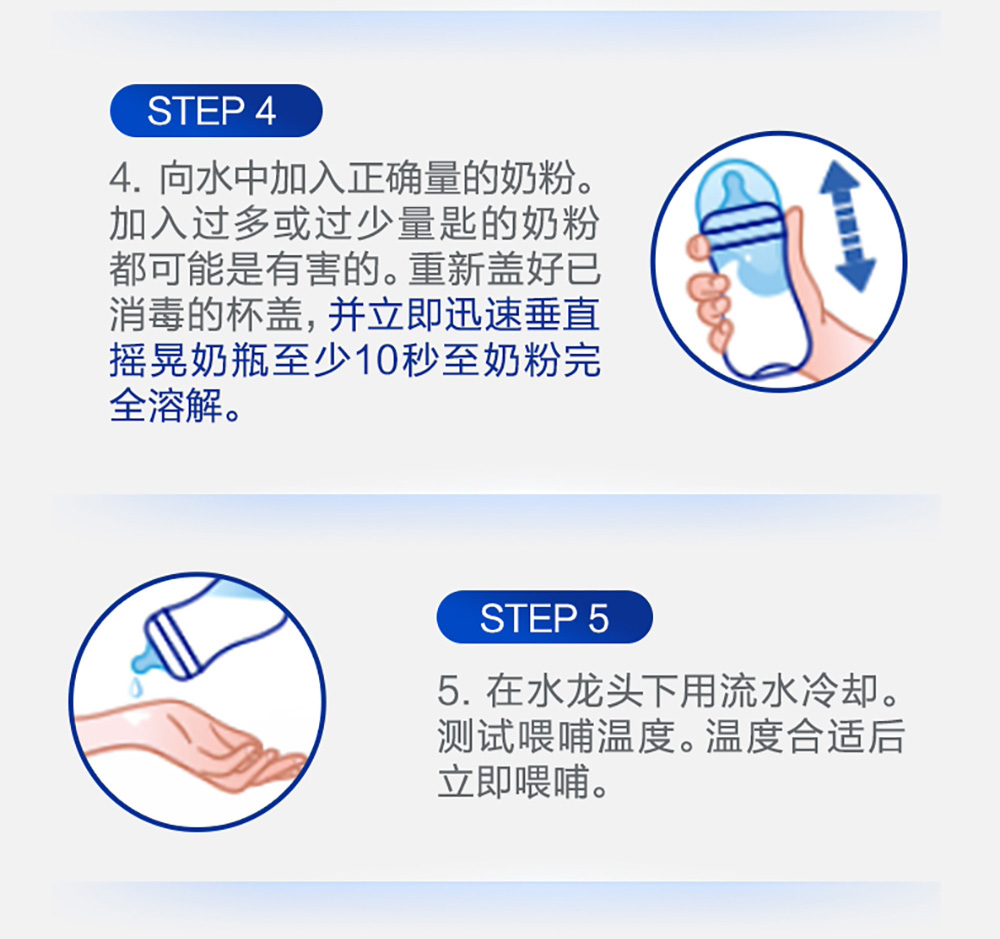 STEP 4

4. 向水中加入正确量的奶粉。加入过多或过少量匙的奶粉都可能是有害的。重新盖好已消毒的杯盖，并立即迅速垂直摇晃奶瓶至少10秒至奶粉完全溶解。

STEP 5

5. 在水龙头下用流水冷却。测试喂哺温度。温度合适后立即喂哺。