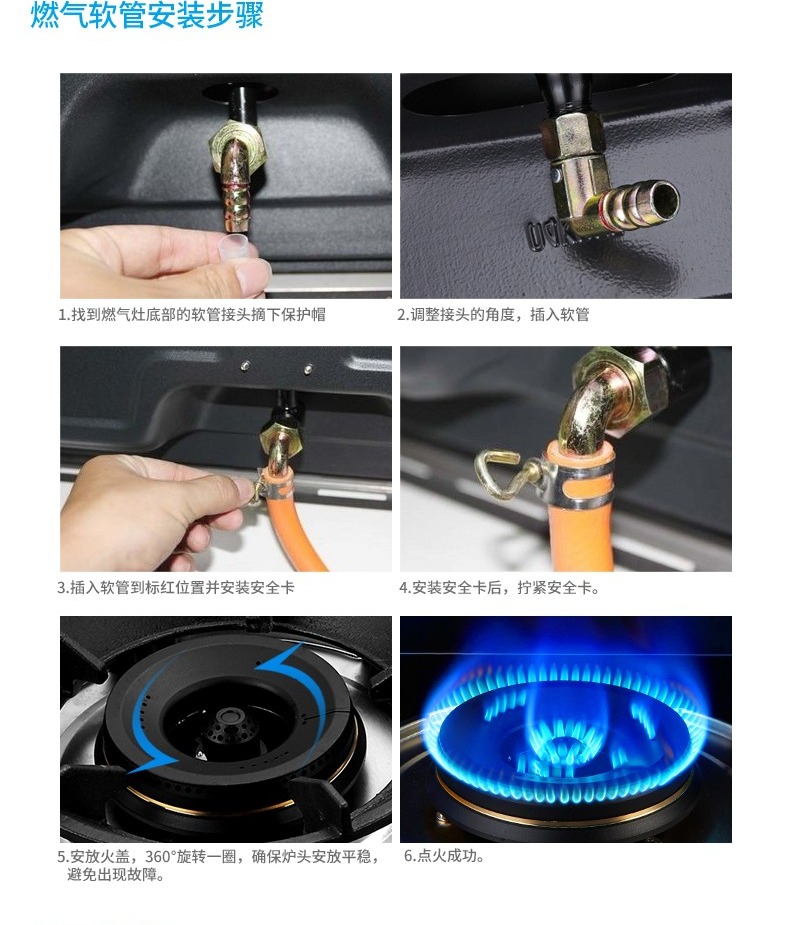 燃气软管安装步骤

1.找到燃气灶底部的软管接头摘下保护帽

2.调整接头的角度，插入软管

3.插入软管到标红位置并安装安全卡

4.安装安全卡后，拧紧安全卡。

5.安放火盖，360°旋转一圈，确保炉头安放平稳，避免出现故障。

6.点火成功。