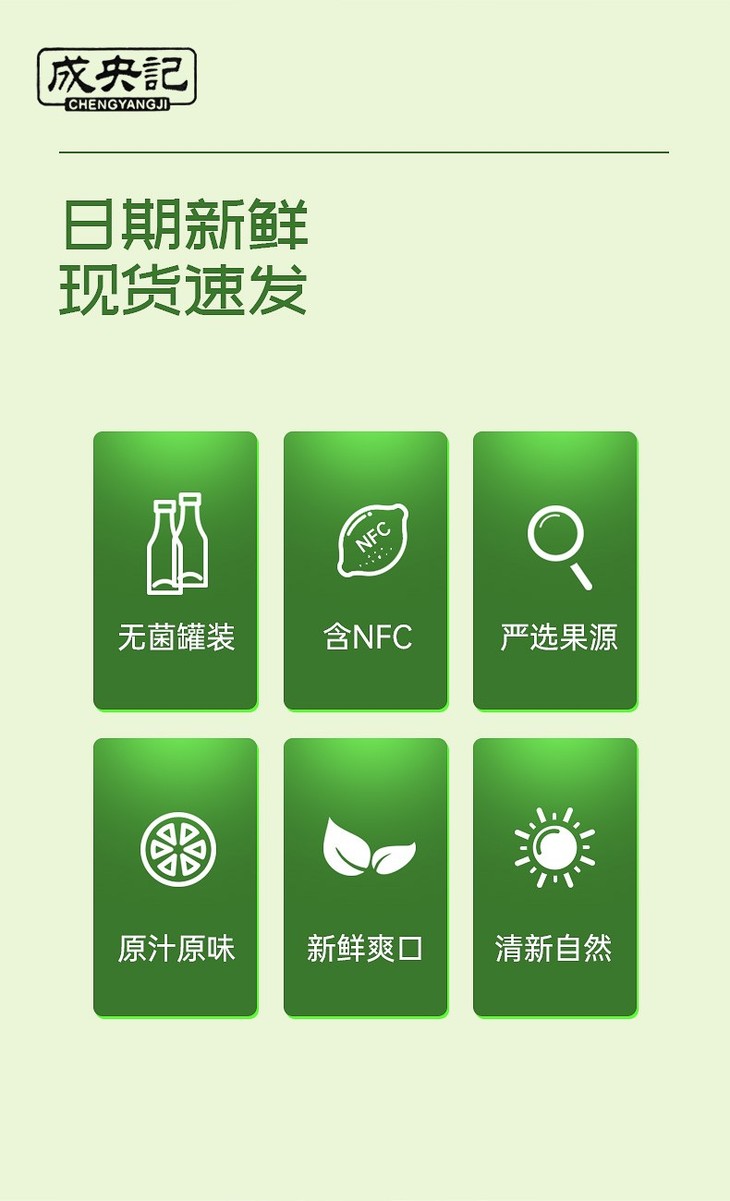 成央記
CHENGYANGJI

日期新鲜
现货速发

无菌罐装

NFC
含NFC

严选果源

原汁原味

新鲜爽口

清新自然