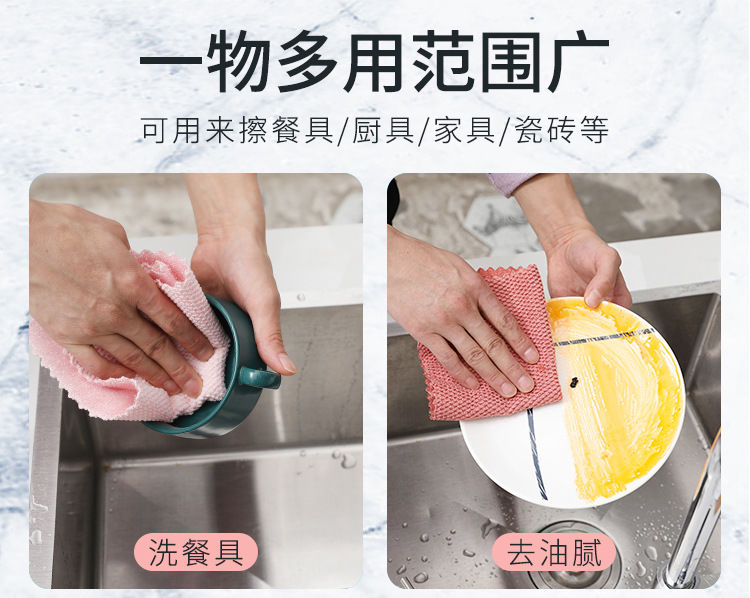 一物多用范围广

可用来擦餐具/厨具/家具/瓷砖等

洗餐具

去油腻