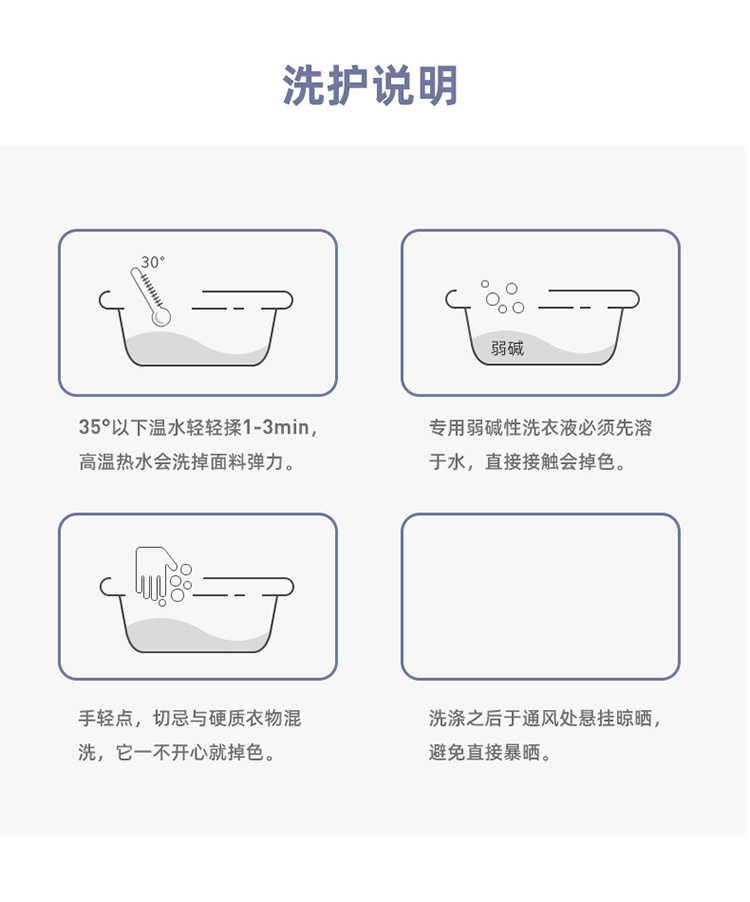 洗护说明

30°

35°以下温水轻轻揉1-3min，高温热水会洗掉面料弹力。

弱碱

专用弱碱性洗衣液必须先溶于水，直接接触会掉色。

手轻点，切忌与硬质衣物混洗，它一不开心就掉色。

洗涤之后于通风处悬挂晾晒，避免直接暴晒。