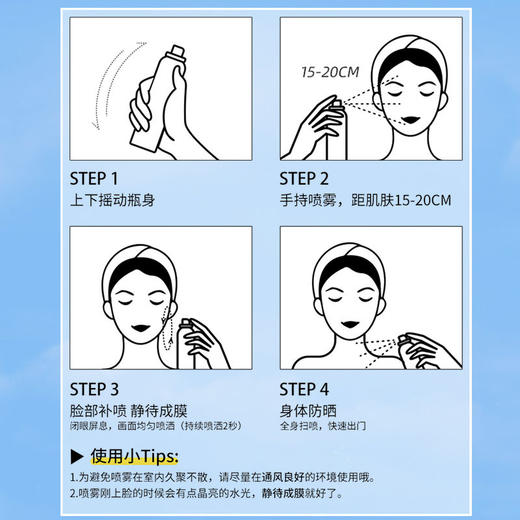 STEP 1
上下摇动瓶身

15-20CM

STEP 2
手持喷雾，距肌肤15-20CM

STEP 3
脸部补喷 静待成膜
闭眼屏息，画面均匀喷洒（持续喷洒2秒）

STEP 4
身体防晒
全身扫喷，快速出门

▶ 使用小Tips:
1.为避免喷雾在室内久聚不散，请尽量在通风良好的环境使用哦。
2.喷雾刚上脸的时候会有点晶亮的水光，静待成膜就好了。