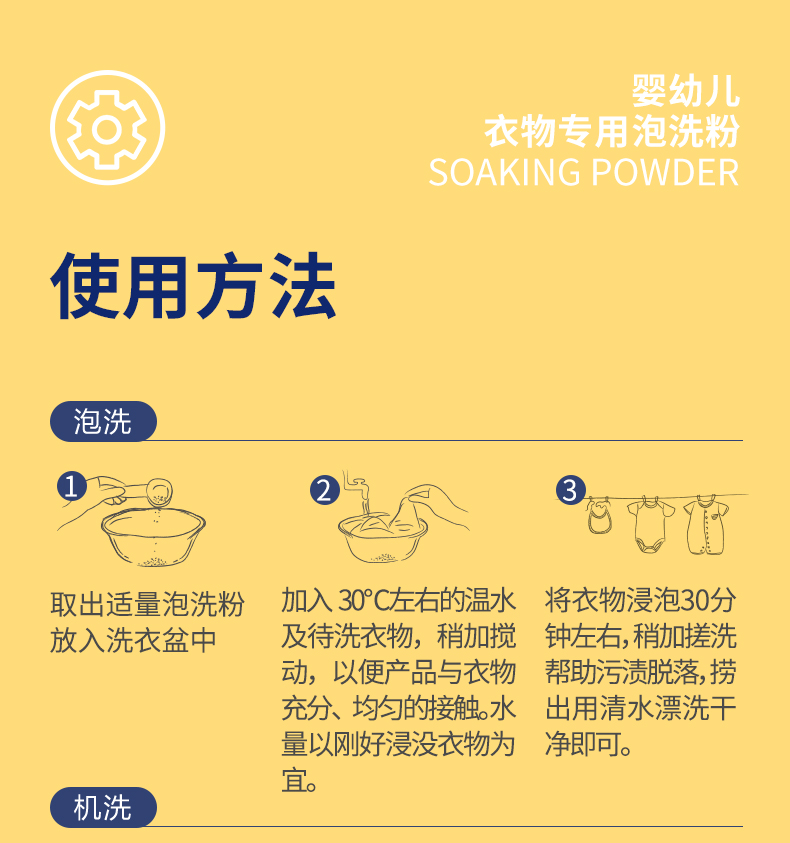 婴幼儿
衣物专用泡洗粉
SOAKING POWDER

使用方法

泡洗

1
取出适量泡洗粉放入洗衣盆中

2
加入 30°C左右的温水及待洗衣物，稍加搅动，以便产品与衣物充分、均匀的接触。水量以刚好浸没衣物为宜。

3
将衣物浸泡30分钟左右，稍加搓洗帮助污渍脱落，捞出用清水漂洗干净即可。

机洗