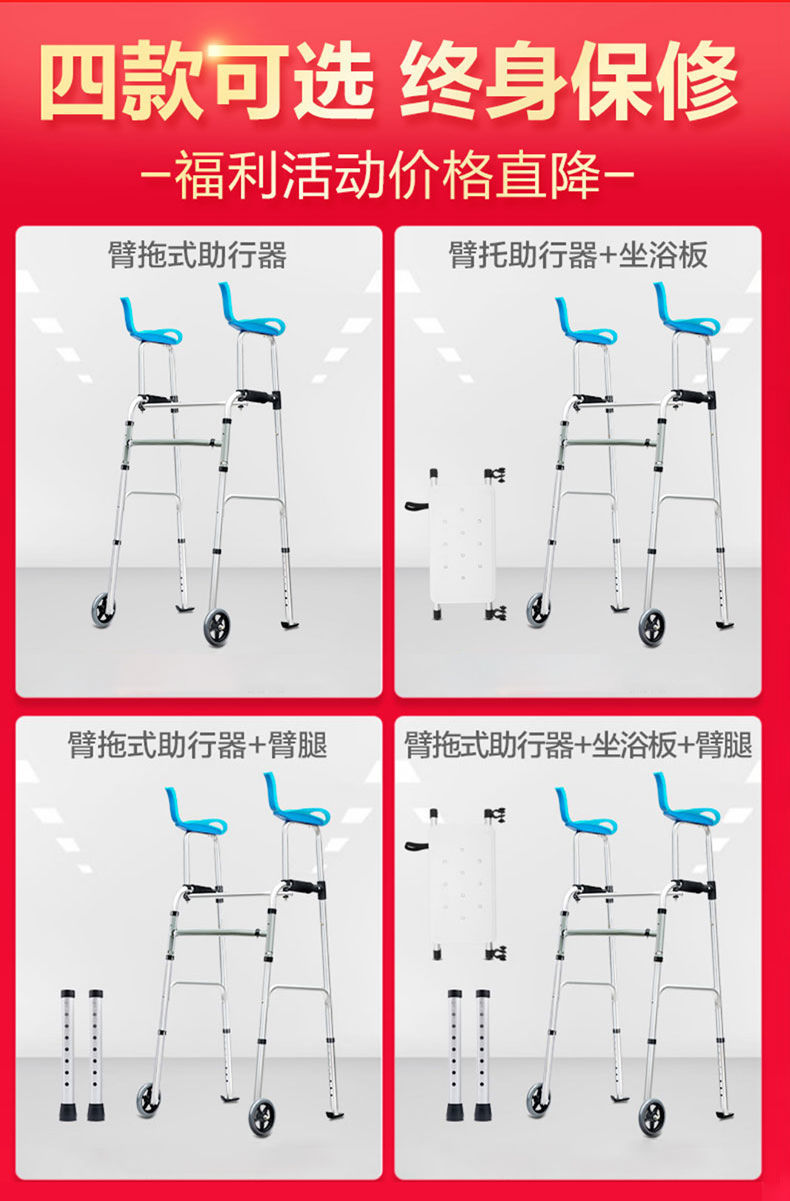 四款可选 终身保修

-福利活动价格直降-

臂拖式助行器

臂托助行器+坐浴板

臂拖式助行器+臂腿

臂拖式助行器+坐浴板+臂腿