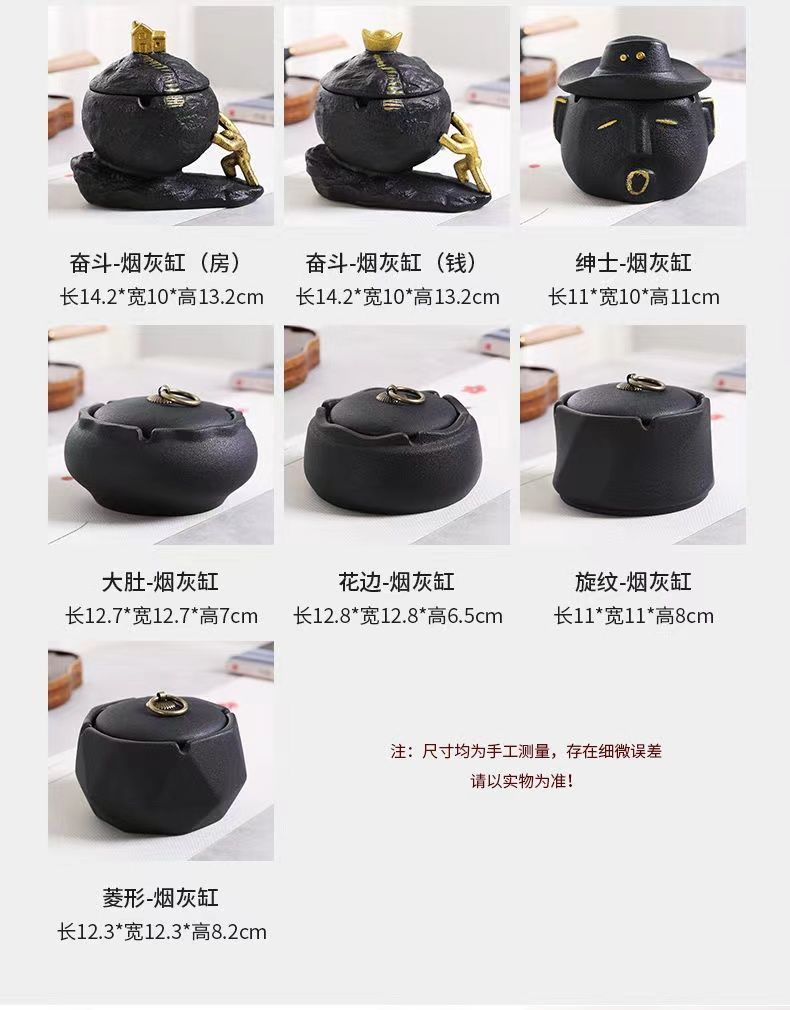 奋斗-烟灰缸（房）
长14.2*宽10*高13.2cm

奋斗-烟灰缸（钱）
长14.2*宽10*高13.2cm

绅士-烟灰缸
长11*宽10*高11cm

大肚-烟灰缸
长12.7*宽12.7*高7cm

花边-烟灰缸
长12.8*宽12.8*高6.5cm

旋纹-烟灰缸
长11*宽11*高8cm

菱形-烟灰缸
长12.3*宽12.3*高8.2cm

注：尺寸均为手工测量，存在细微误差
请以实物为准！