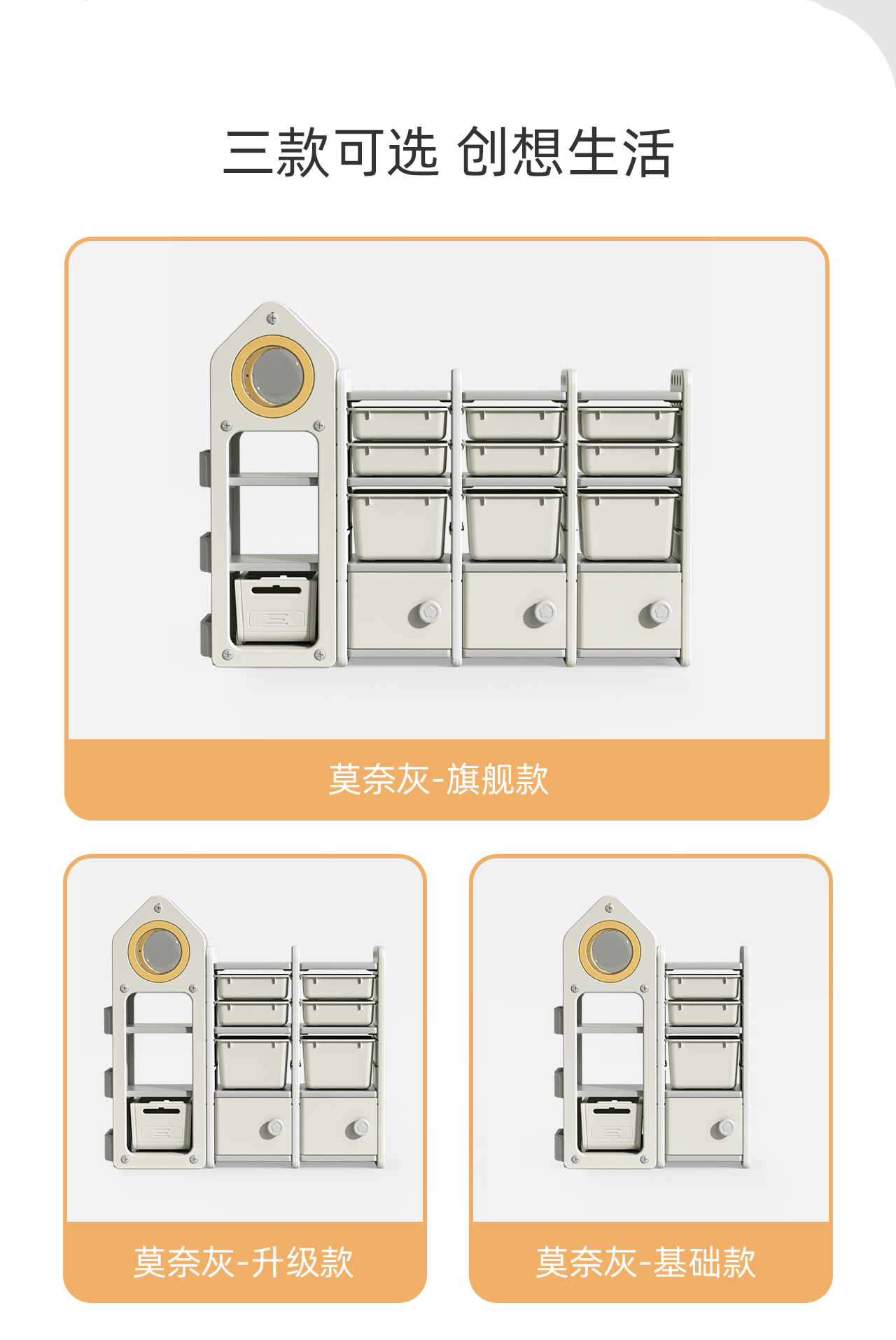 三款可选 创想生活

莫奈灰-旗舰款

莫奈灰-升级款

莫奈灰-基础款