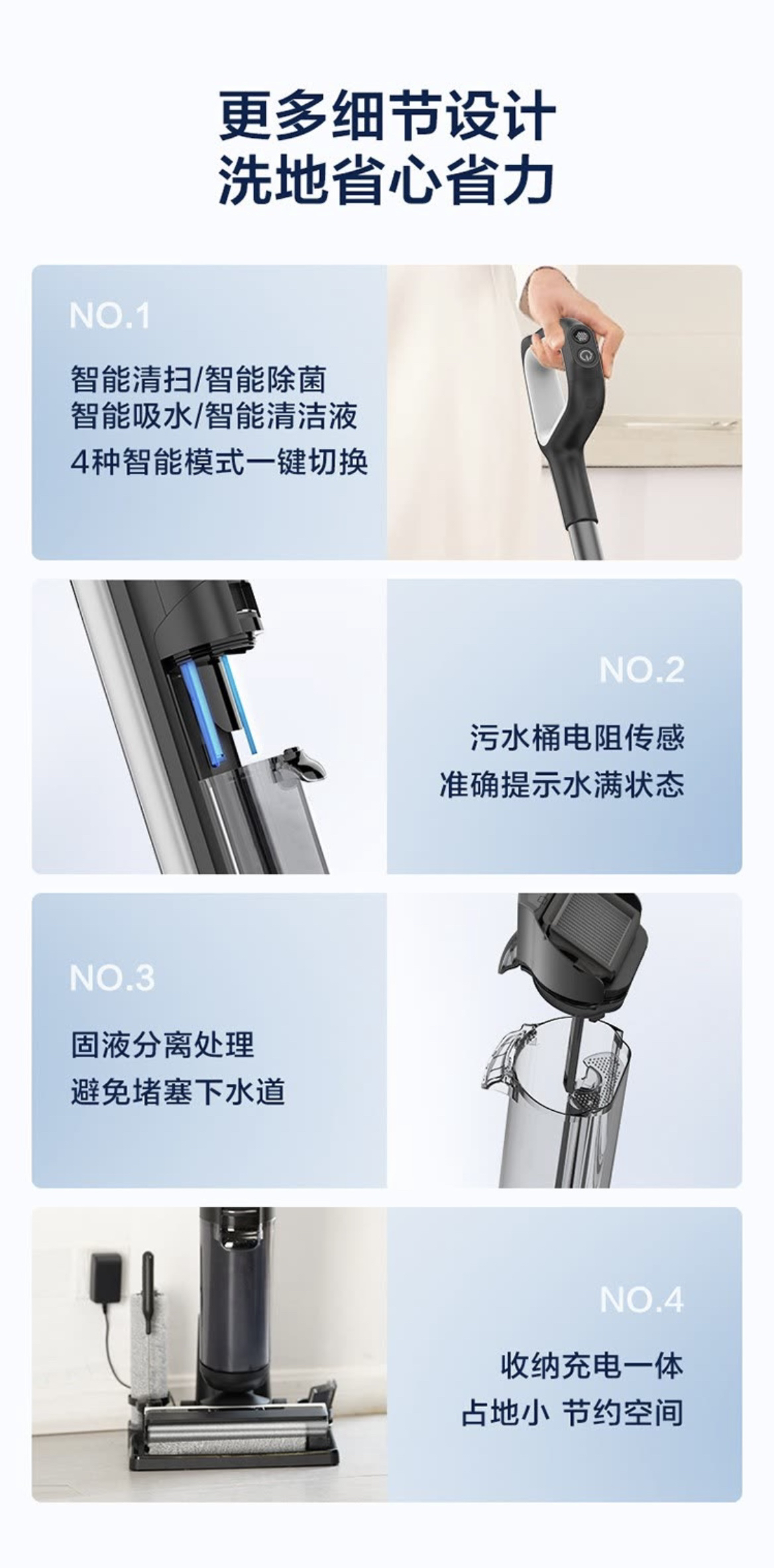 更多细节设计
洗地省心省力

NO.1
智能清扫/智能除菌
智能吸水/智能清洁液
4种智能模式一键切换

NO.2
污水桶电阻传感
准确提示水满状态

NO.3
固液分离处理
避免堵塞下水道

NO.4
收纳充电一体
占地小 节约空间