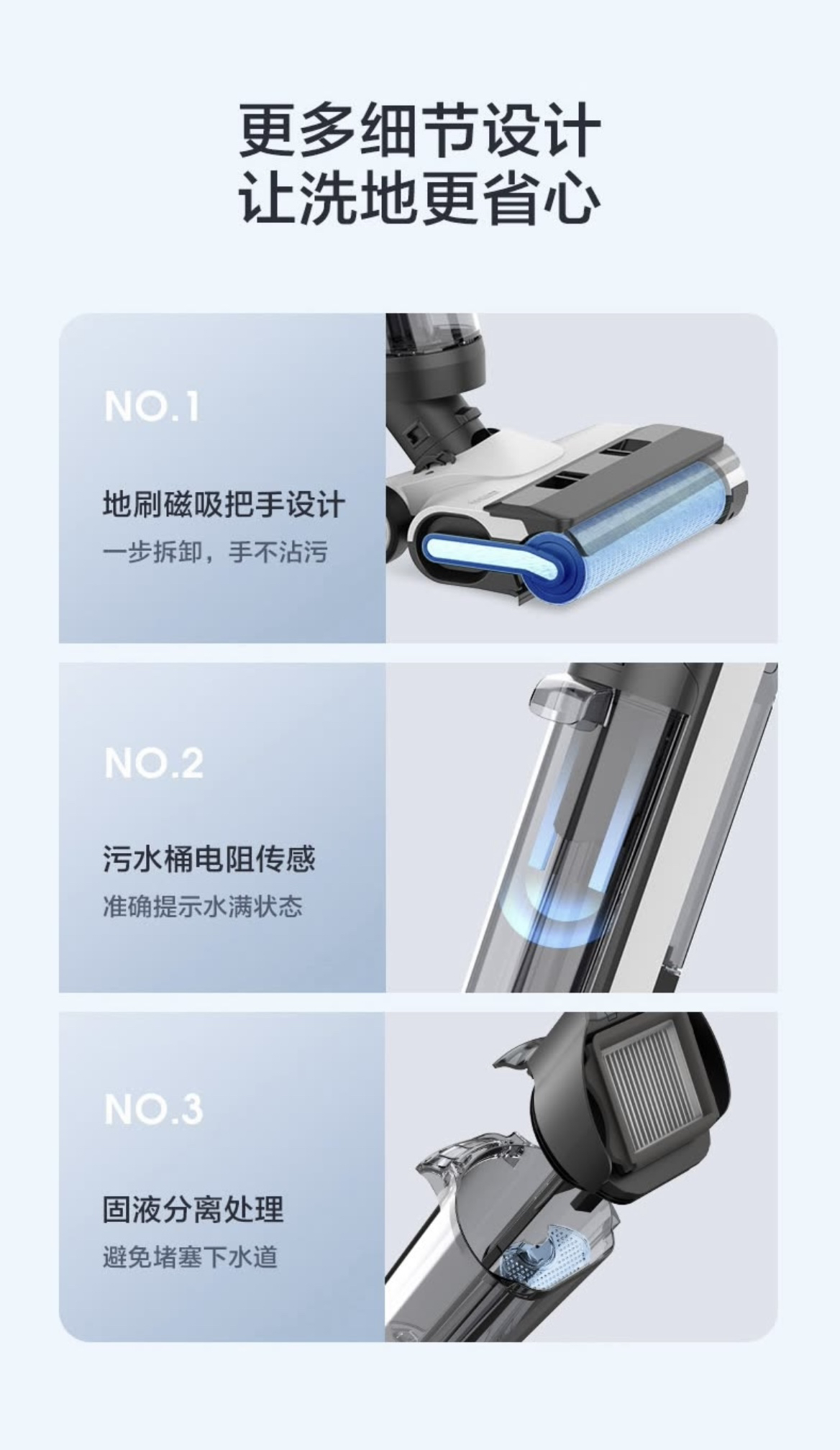 更多细节设计
让洗地更省心

NO.1

地刷磁吸把手设计
一步拆卸，手不沾污

NO.2

污水桶电阻传感
准确提示水满状态

NO.3

固液分离处理
避免堵塞下水道